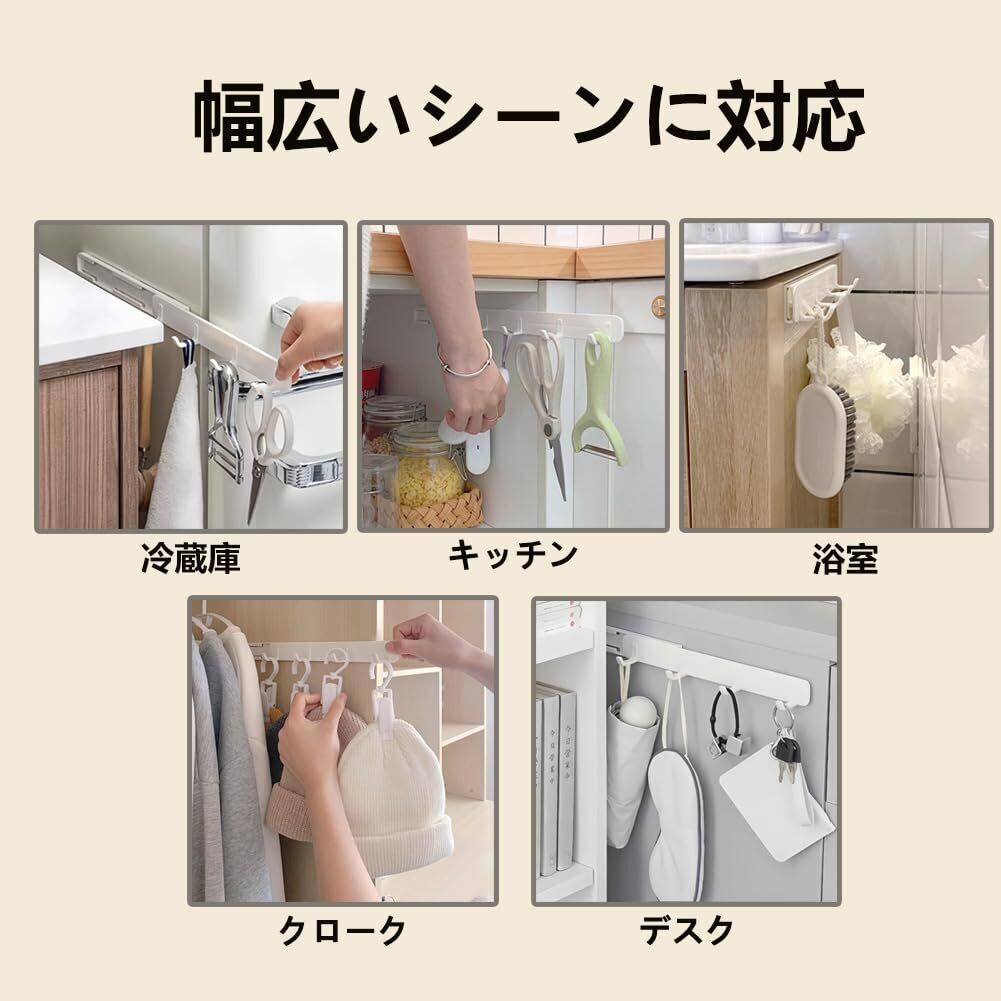 幅広いシーンに対応

冷蔵庫

キッチン

浴室

クローク

デスク