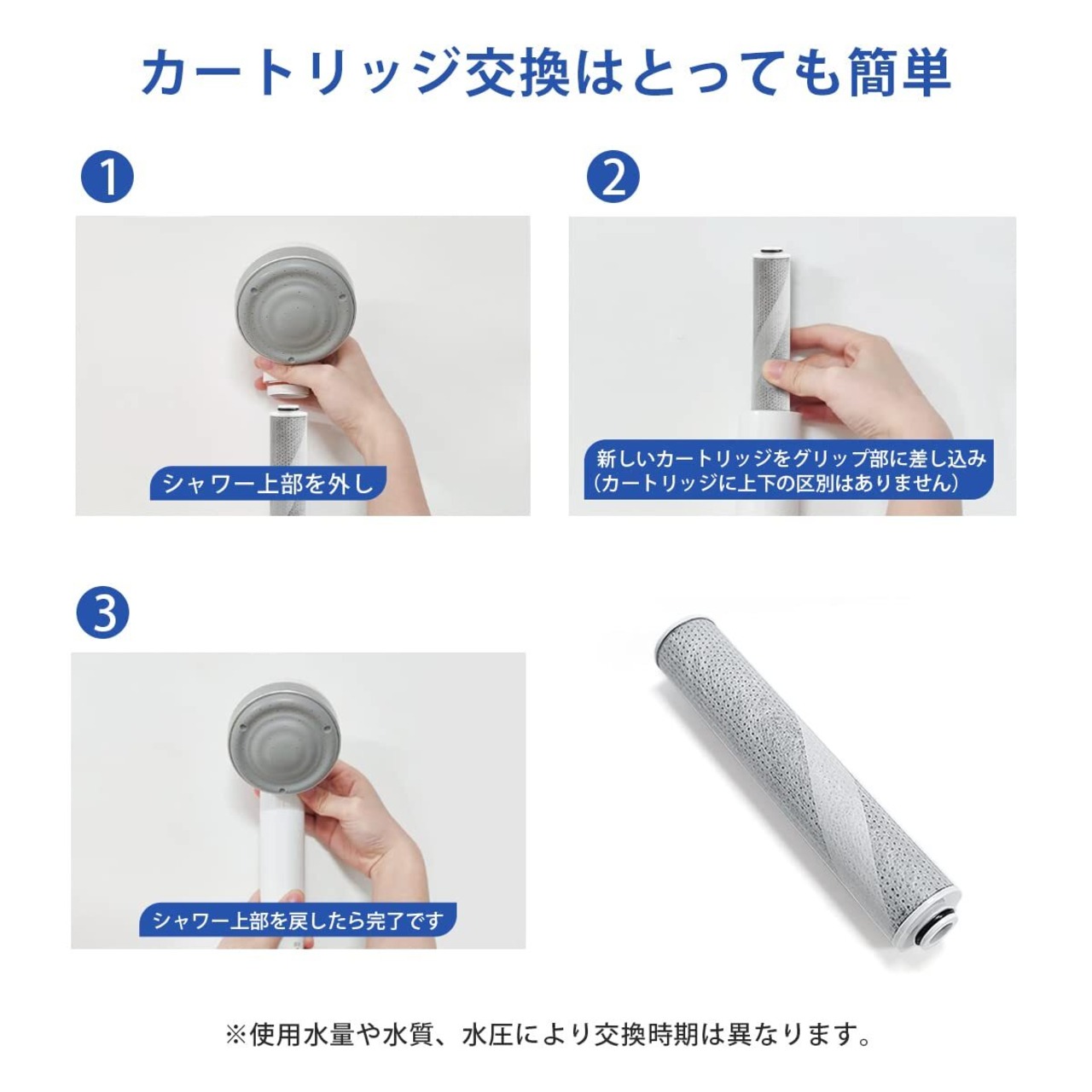 カートリッジ交換はとっても簡単

1

シャワー上部を外し

2

新しいカートリッジをグリップ部に差し込み
(カートリッジに上下の区別はありません)

3

シャワー上部を戻したら完了です

※使用水量や水質、水圧により交換時期は異なります。