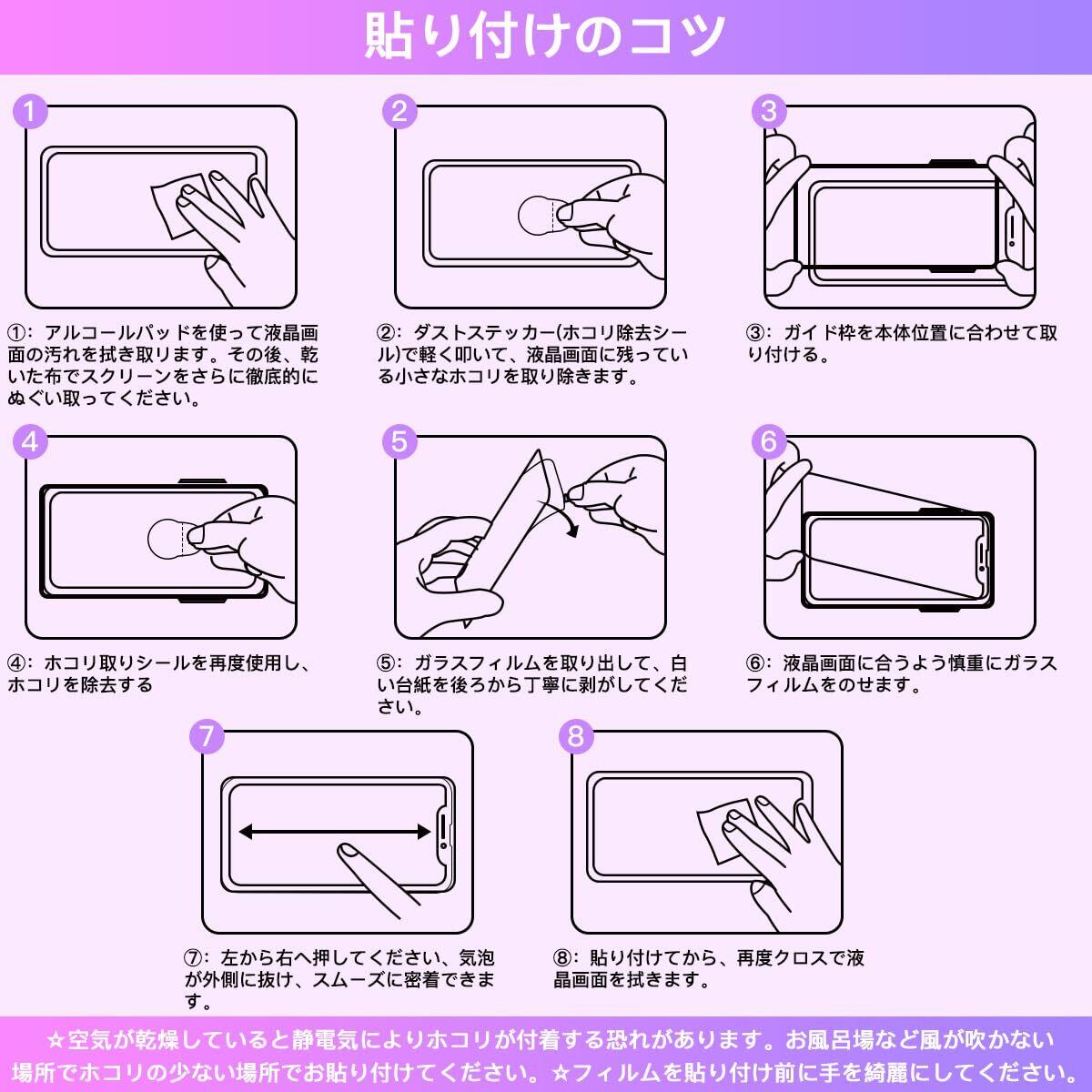 貼り付けのコツ

1

①：アルコールパッドを使って液晶画面の汚れを拭き取ります。その後、乾いた布でスクリーンをさらに徹底的にぬぐい取ってください。

2

②：ダストステッカー(ホコリ除去シール)で軽く叩いて、液晶画面に残っている小さなホコリを取り除きます。

3

③：ガイド枠を本体位置に合わせて取り付ける。

4

④：ホコリ取りシールを再度使用し、ホコリを除去する

5

⑤：ガラスフィルムを取り出して、白い台紙を後ろから丁寧に剥がしてください。

6

⑥：液晶画面に合うよう慎重にガラスフィルムをのせます。

7

⑦：左から右へ押してください、気泡が外側に抜け、スムーズに密着できます。

8

⑧：貼り付けてから、再度クロスで液晶画面を拭きます。

☆空気が乾燥していると静電気によりホコリが付着する恐れがあります。お風呂場など風が吹かない場所でホコリの少ない場所でお貼り付けてください。☆フィルムを貼り付け前に手を綺麗にしてください。