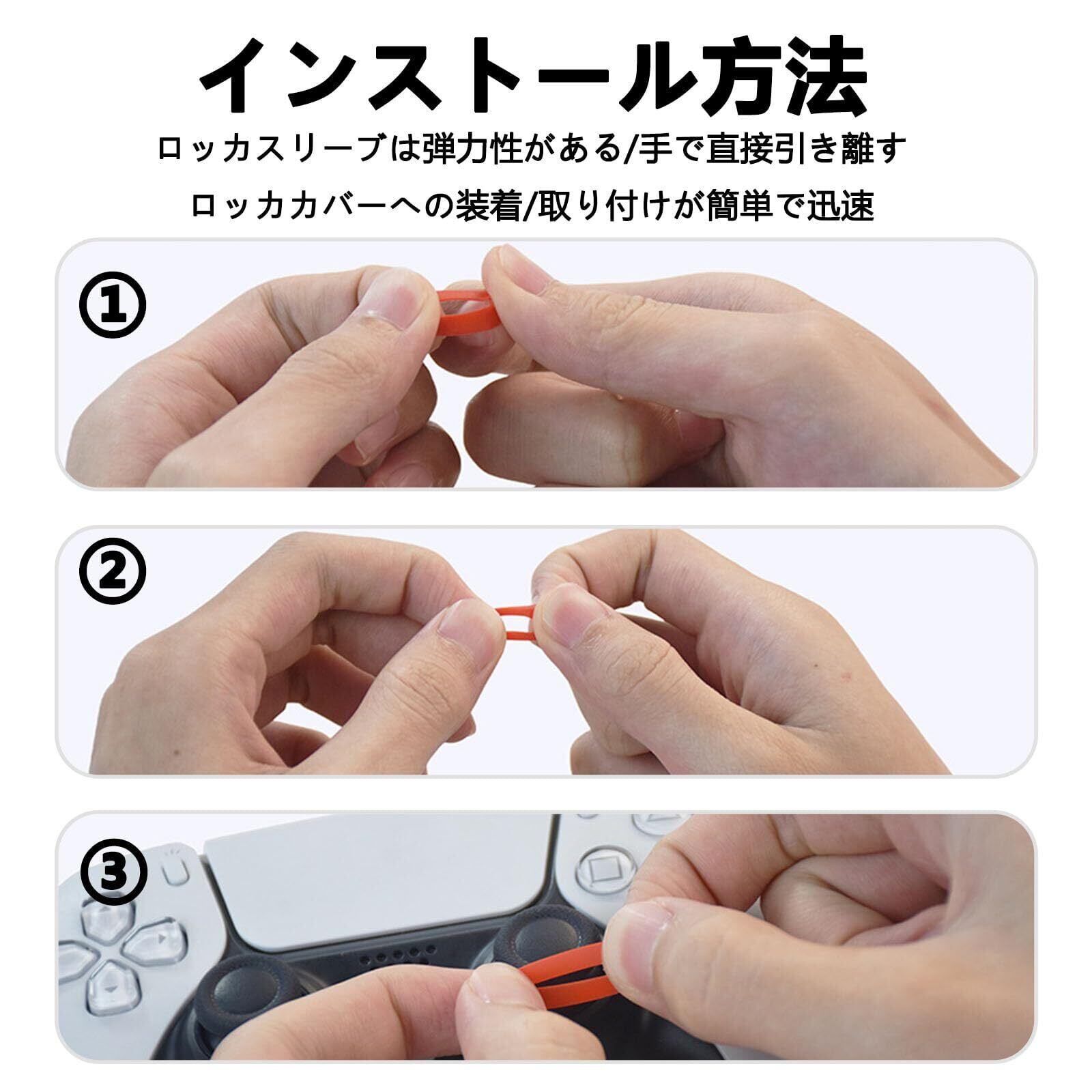 インストール方法

ロッカスリーブは弾力性がある/手で直接引き離す

ロッカカバーへの装着/取り付けが簡単で迅速

①

②

③