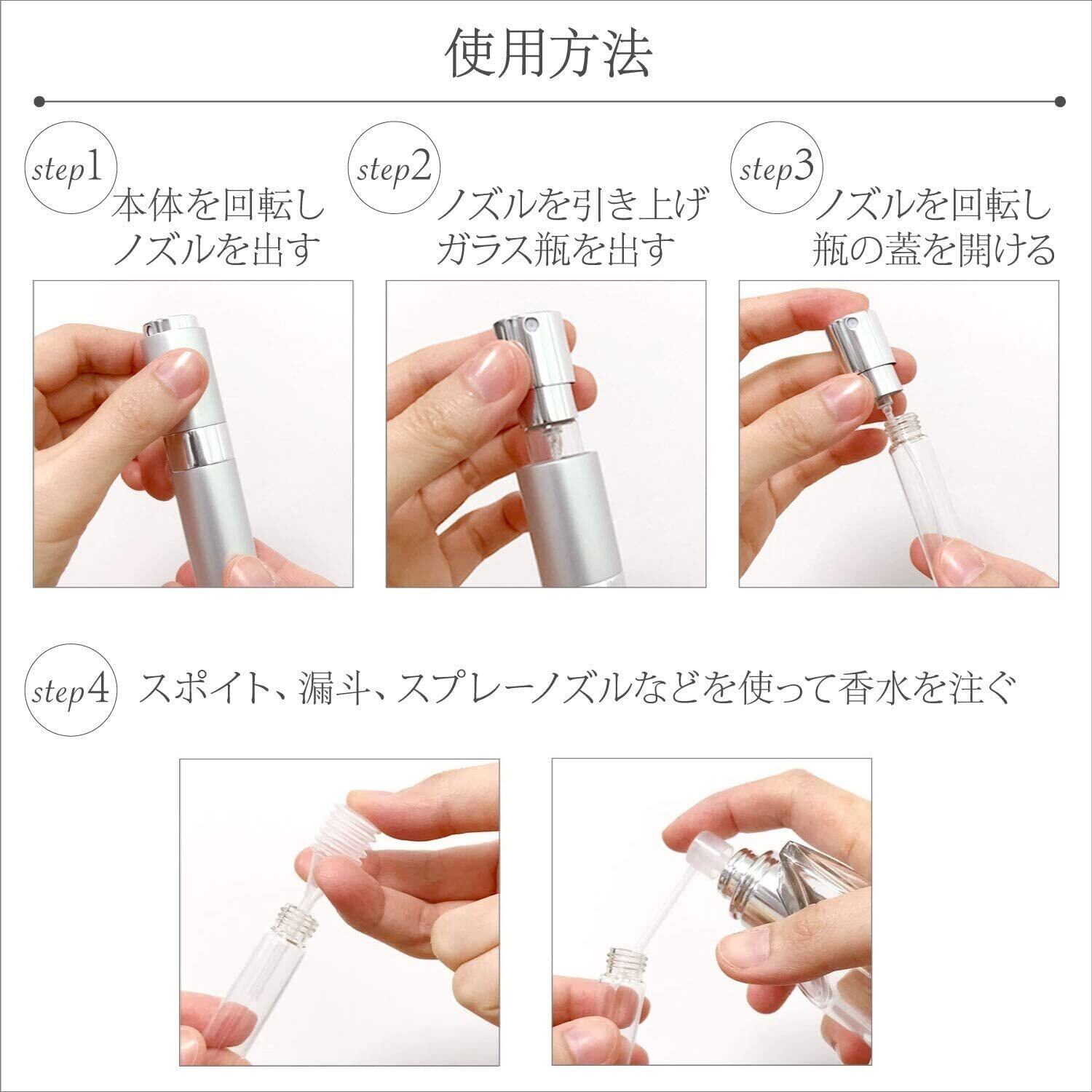 使用方法

step1
本体を回転し
ノズルを出す

step2
ノズルを引き上げ
ガラス瓶を出す

step3
ノズルを回転し
瓶の蓋を開ける

step4 スポイト、漏斗、スプレーノズルなどを使って香水を注ぐ