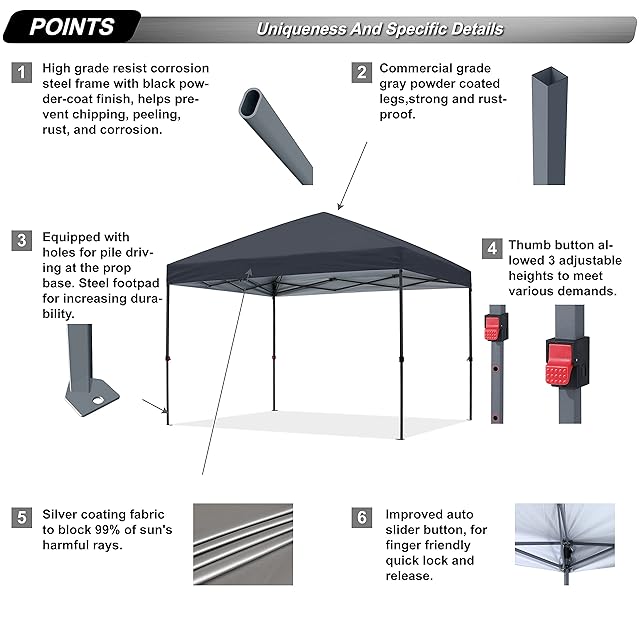 POINTS

Uniqueness And Specific Details

1 High grade resist corrosion steel frame with black powder-coat finish, helps prevent chipping, peeling, rust, and corrosion.

2 Commercial grade gray powder coated legs,strong and rustproof.

3 Equipped with holes for pile driving at the prop base. Steel footpad for increasing durability.

4 Thumb button allowed 3 adjustable heights to meet various demands.

5 Silver coating fabric to block 99% of sun's harmful rays.

6 Improved auto slider button, for finger friendly quick lock and release.