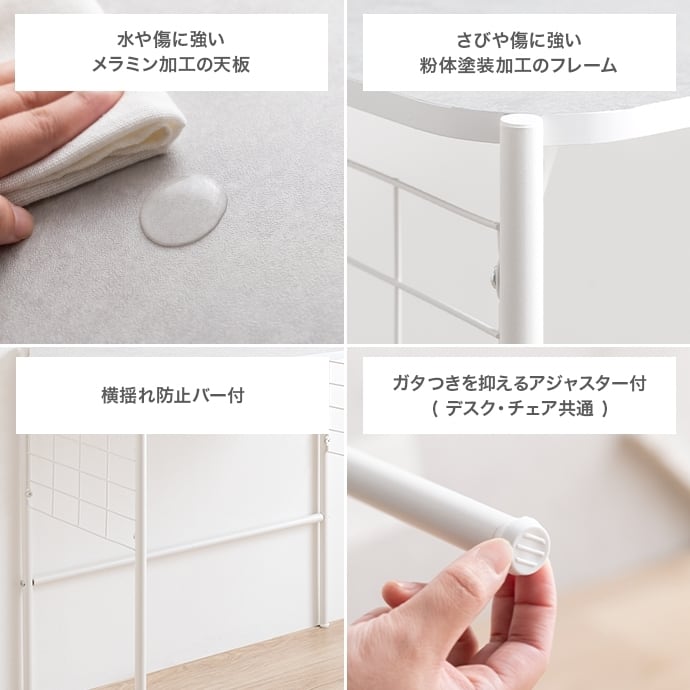 水や傷に強い
メラミン加工の天板

さびや傷に強い
粉体塗装加工のフレーム

横揺れ防止バー付

ガタつきを抑えるアジャスター付
（ デスク・チェア共通 ）