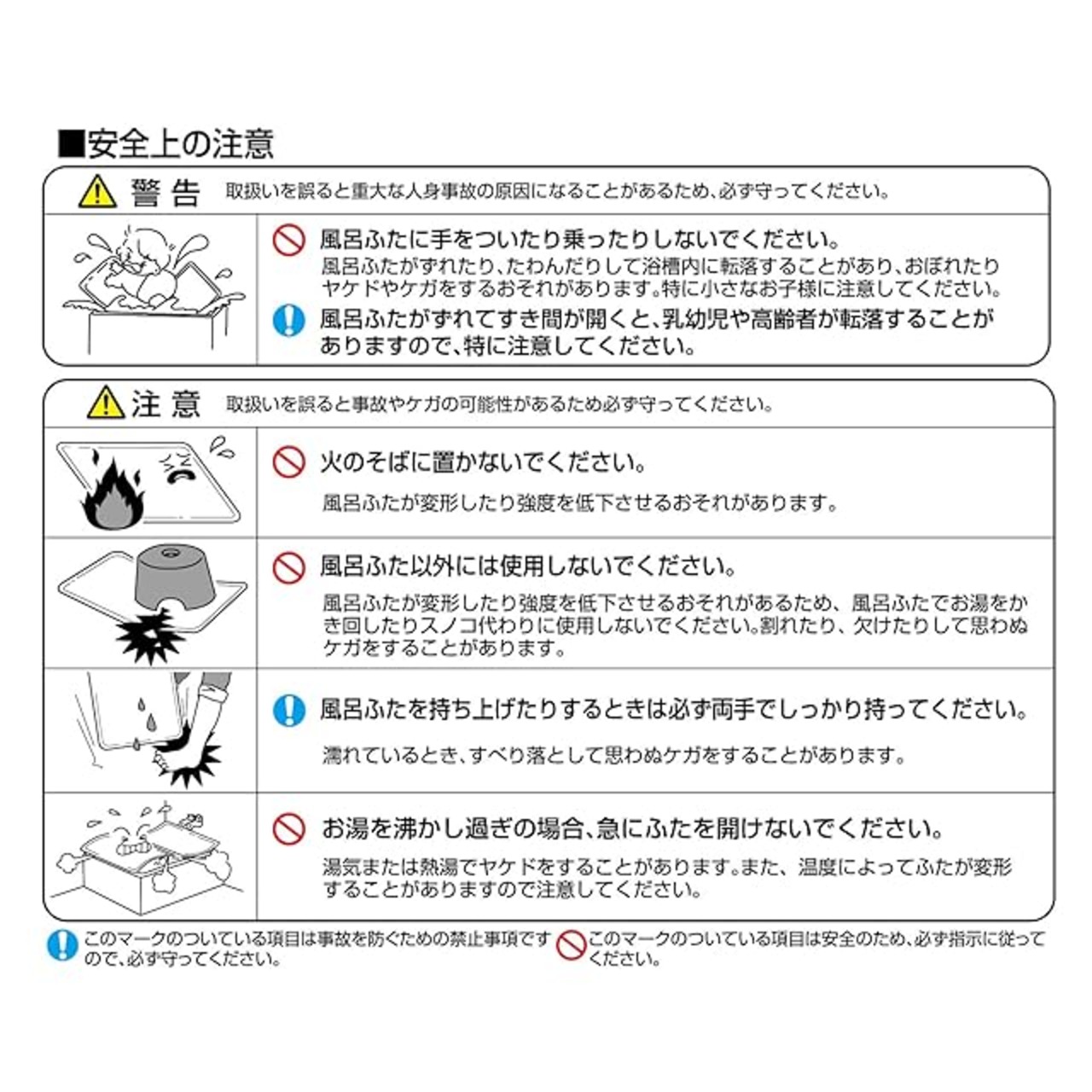 ■安全上の注意

警告　取扱いを誤ると重大な人身事故の原因になることがあるため、必ず守ってください。

風呂ふたに手をついたり乗ったりしないでください。
風呂ふたがずれたり、たわんだりして浴槽内に転落することがあり、おぼれたりヤケドやケガをするおそれがあります。特に小さなお子様に注意してください。

風呂ふたがずれてすき間が開くと、乳幼児や高齢者が転落することがありますので、特に注意してください。

注意　取扱いを誤ると事故やケガの可能性があるため必ず守ってください。

火のそばに置かないでください。
風呂ふたが変形したり強度を低下させるおそれがあります。

風呂ふた以外には使用しないでください。
風呂ふたが変形したり強度を低下させるおそれがあるため、風呂ふたでお湯をかき回したりスノコ代わりに使用しないでください。割れたり、欠けたりして思わぬケガをすることがあります。

風呂ふたを持ち上げたりするときは必ず両手でしっかり持ってください。
濡れているとき、すべり落として思わぬケガをすることがあります。

お湯を沸かし過ぎの場合、急にふたを開けないでください。
湯気または熱湯でヤケドをすることがあります。また、温度によってふたが変形することがありますので注意してください。

このマークのついている項目は事故を防ぐための禁止事項ですので、必ず守ってください。

このマークのついている項目は安全のため、必ず指示に従ってください。