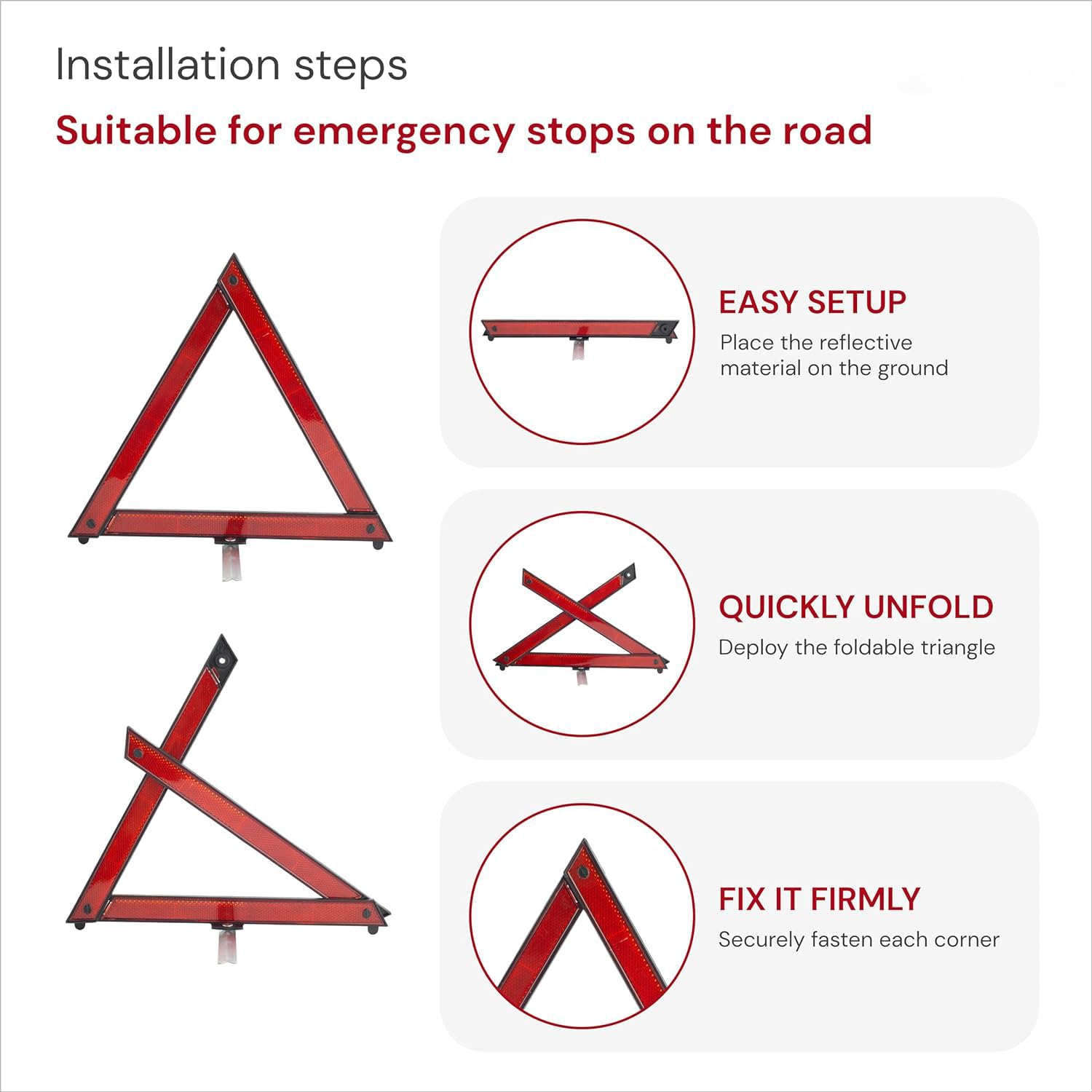 Installation steps

Suitable for emergency stops on the road

EASY SETUP

Place the reflective material on the ground

QUICKLY UNFOLD

Deploy the foldable triangle

FIX IT FIRMLY

Securely fasten each corner