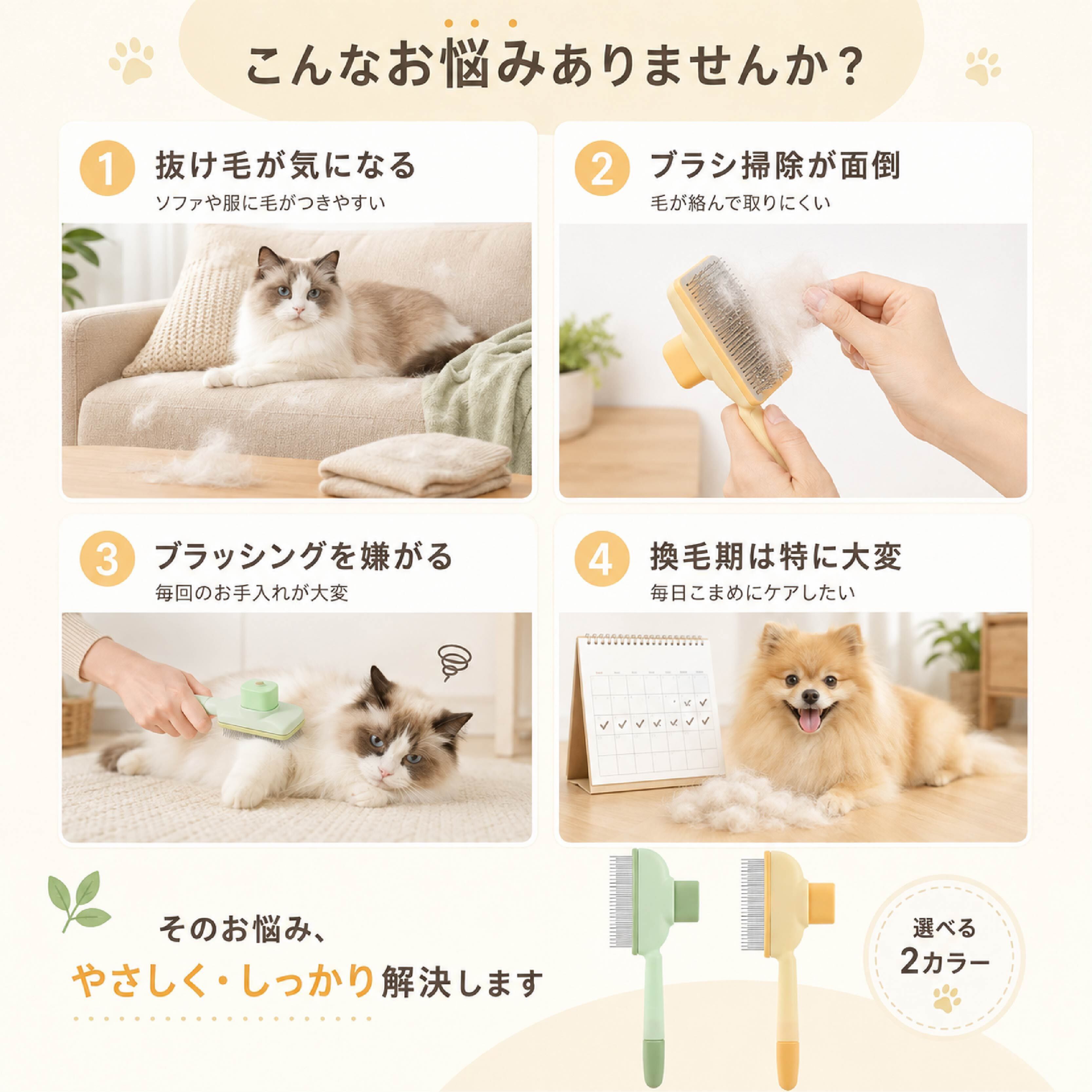 こんなお悩みありませんか？

1 抜け毛が気になる
ソファや服に毛がつきやすい

2 ブラシ掃除が面倒
毛が絡んで取りにくい

3 ブラッシングを嫌がる
毎回のお手入れが大変

4 換毛期は特に大変
毎日こまめにケアしたい

そのお悩み、
やさしく・しっかり解決します

選べる
2カラー