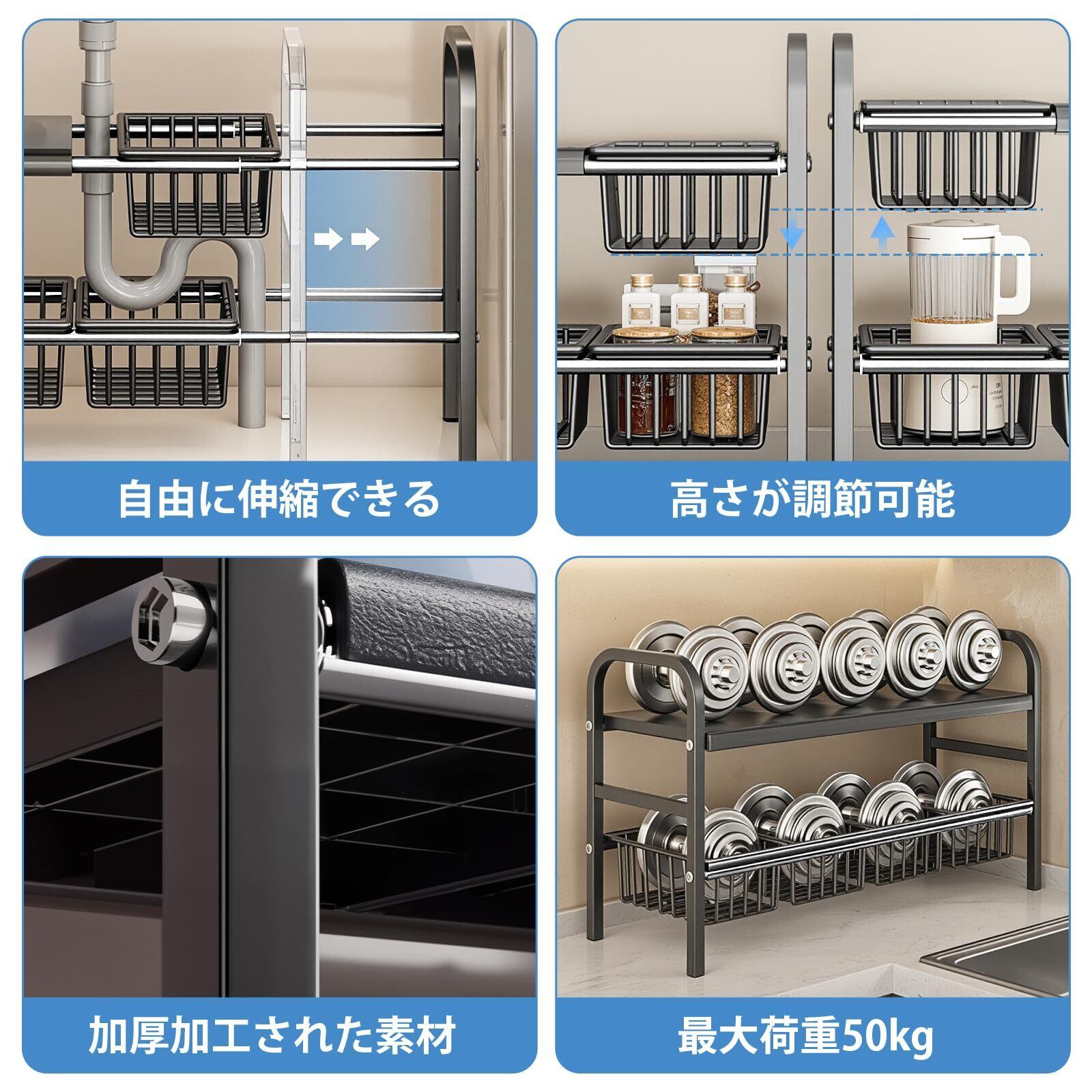 自由に伸縮できる

高さが調節可能

加厚加工された素材

最大荷重50kg