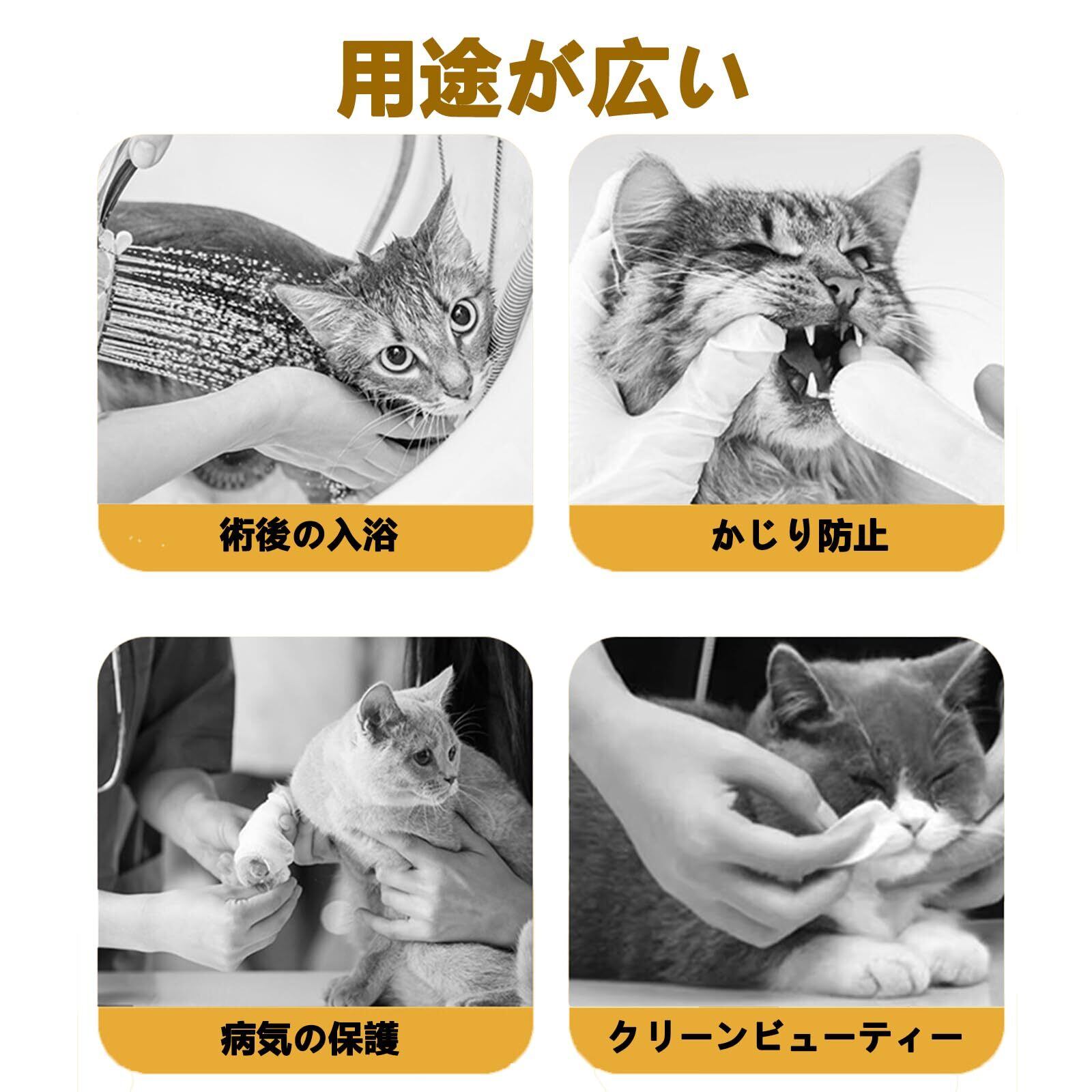 用途が広い

術後の入浴

かじり防止

病気の保護

クリーンビューティー