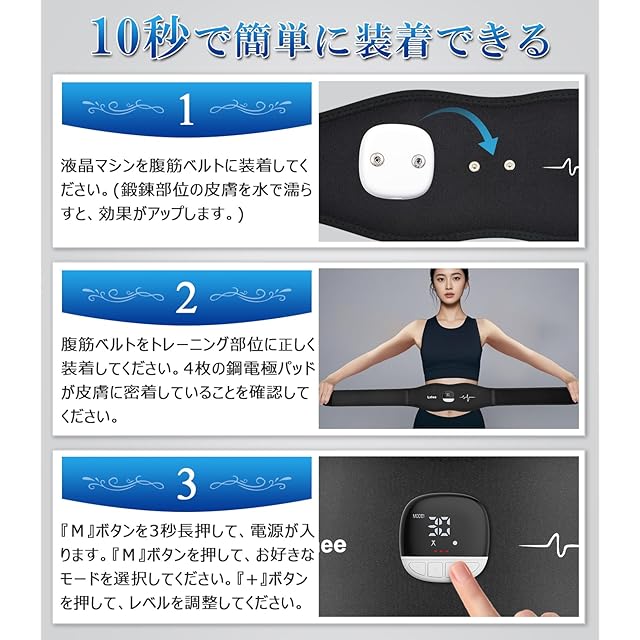 10秒で簡単に装着できる

1

液晶マシンを腹筋ベルトに装着してください。(鍛錬部位の皮膚を水で濡らすと、効果がアップします。)

2

腹筋ベルトをトレーニング部位に正しく装着してください。4枚の鋼電極パッドが皮膚に密着していることを確認してください。

3

『M』ボタンを3秒長押して、電源が入ります。『M』ボタンを押して、お好きなモードを選択してください。『+』ボタンを押して、レベルを調整してください。

MODE

30

ee