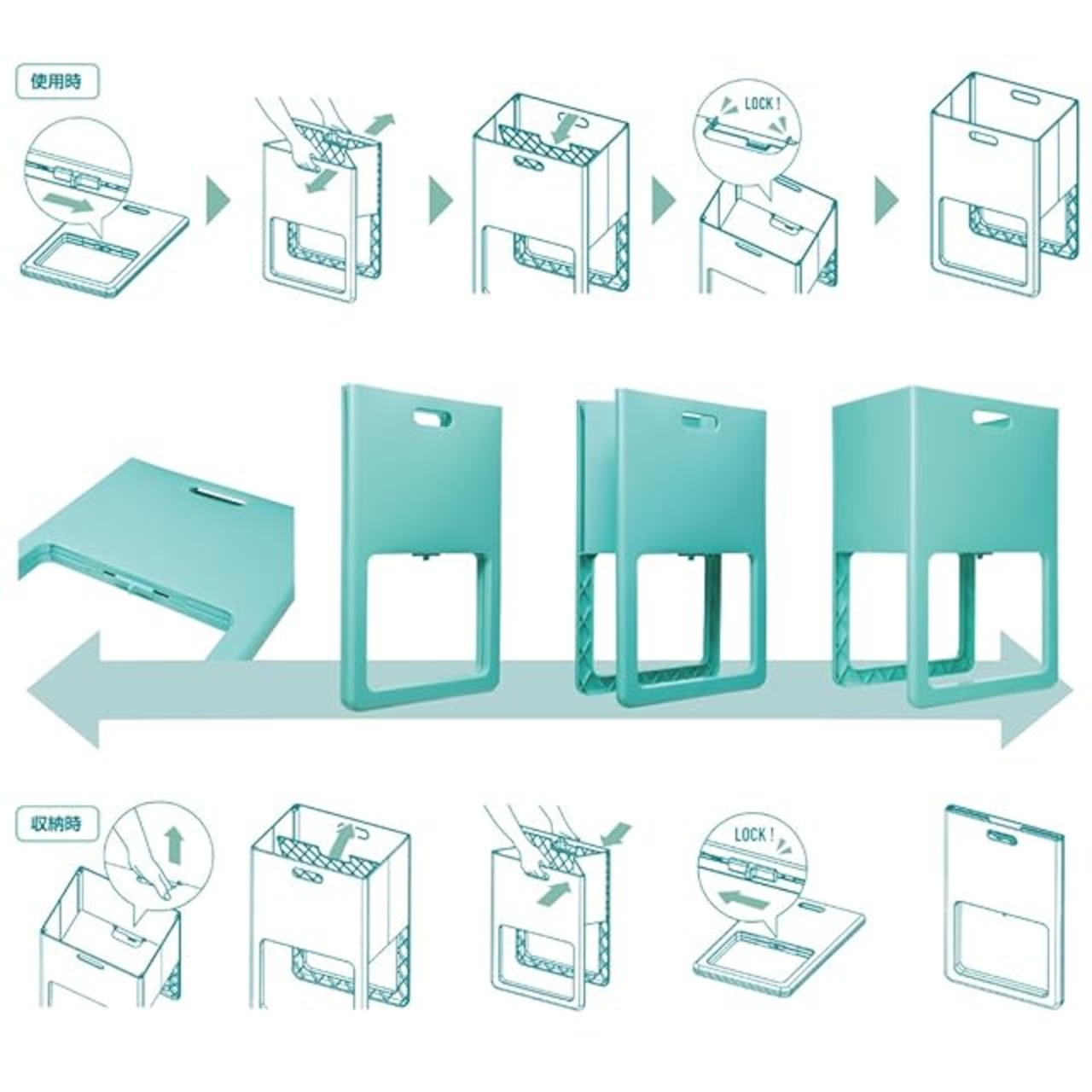 使用時

LOCK!

収納時

LOCK!