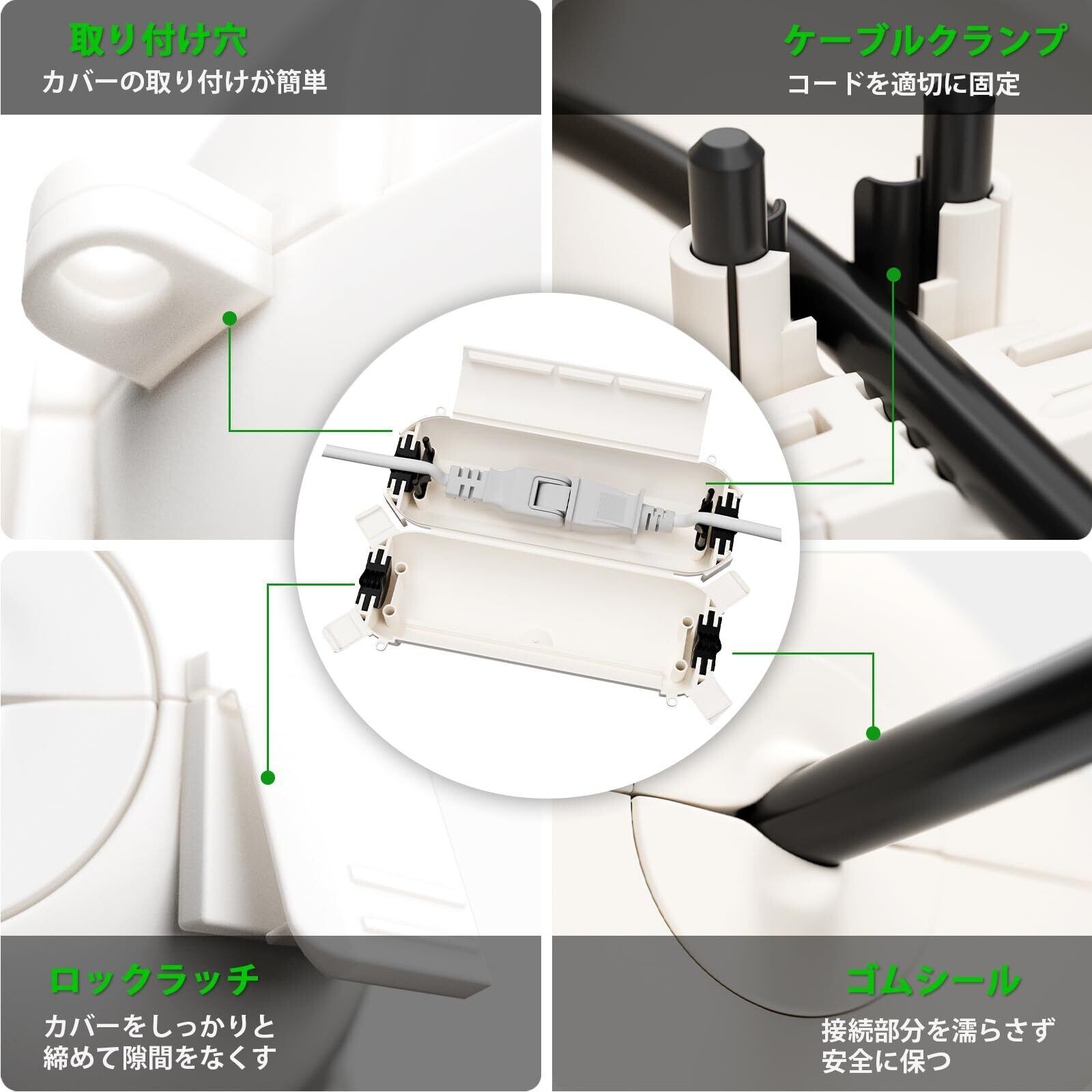 取り付け穴
カバーの取り付けが簡単

ケーブルクランプ
コードを適切に固定

ロックラッチ
カバーをしっかりと締めて隙間をなくす

ゴムシール
接続部分を濡らさず安全に保つ