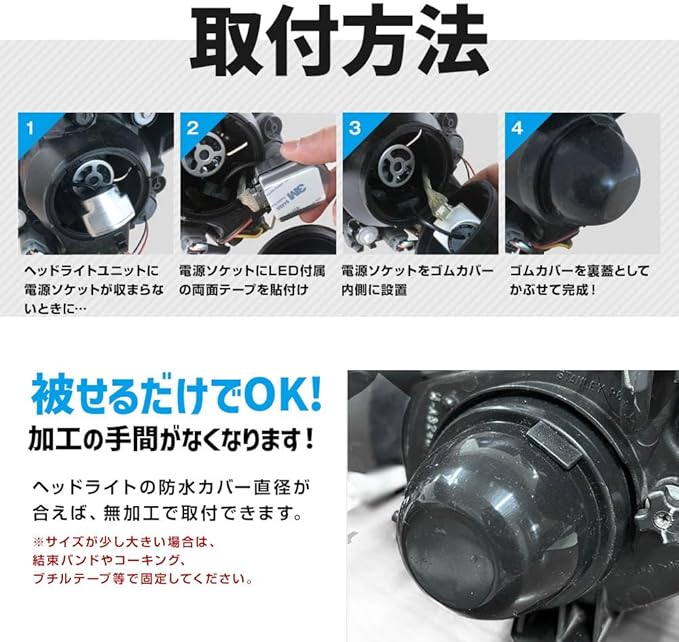 取付方法

1
ヘッドライトユニットに電源ソケットが収まらないときに…

2
3M
電源ソケットにLED付属の両面テープを貼付け

3
電源ソケットをゴムカバー内側に設置

4
ゴムカバーを裏蓋としてかぶせて完成！

被せるだけでOK!
加工の手間がなくなります！

ヘッドライトの防水カバー直径が合えば、無加工で取付できます。

※サイズが少し大きい場合は、結束バンドやコーキング、ブチルテープ等で固定してください。

STANLEY