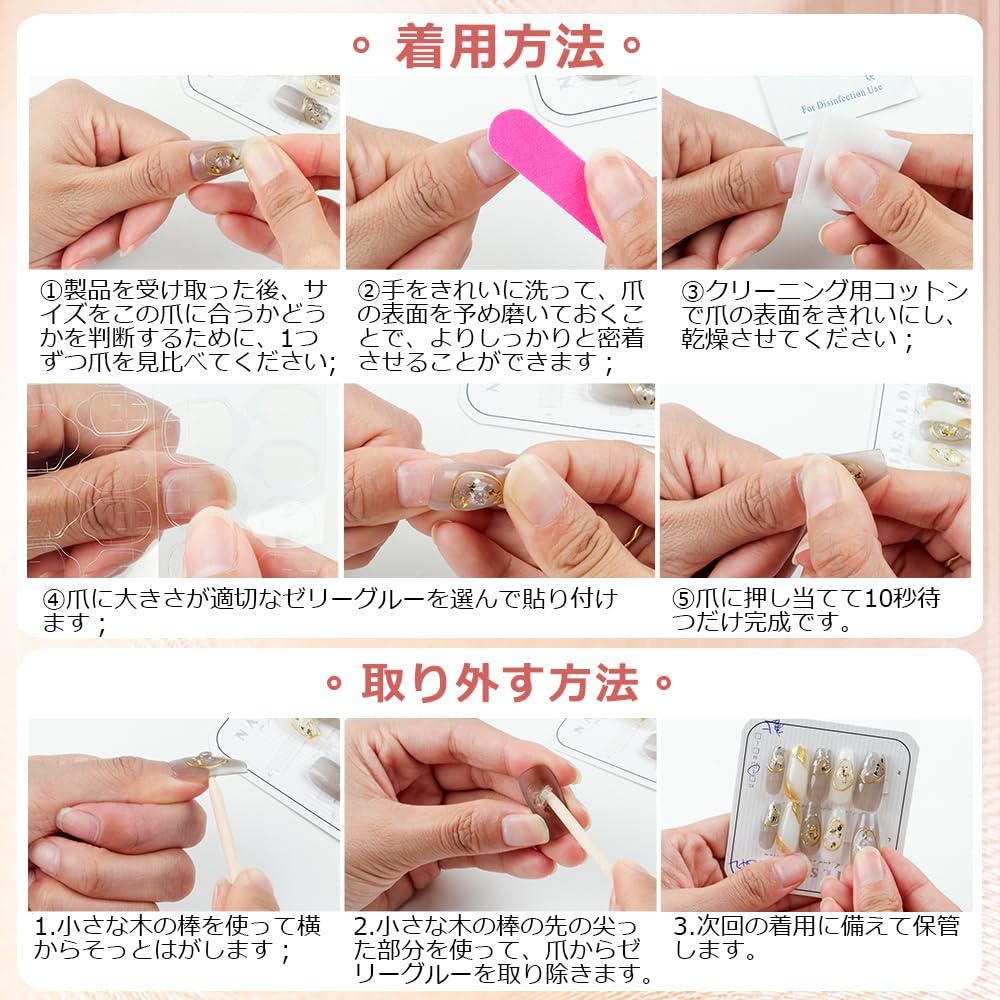 ◦ 着用方法 ◦

For Disinfection Use

①製品を受け取った後、サイズをこの爪に合うかどうかを判断するために、1つずつ爪を見比べてください;

②手をきれいに洗って、爪の表面を予め磨いておくことで、よりしっかりと密着させることができます;

③クリーニング用コットンで爪の表面をきれいにし、乾燥させてください;

④爪に大きさが適切なゼリーグルーを選んで貼り付けます;

⑤爪に押し当てて10秒待つだけ完成です。

◦ 取り外す方法 ◦

1.小さな木の棒を使って横からそっとはがします;

2.小さな木の棒の先の尖った部分を使って、爪からゼリーグルーを取り除きます。

3.次回の着用に備えて保管します。