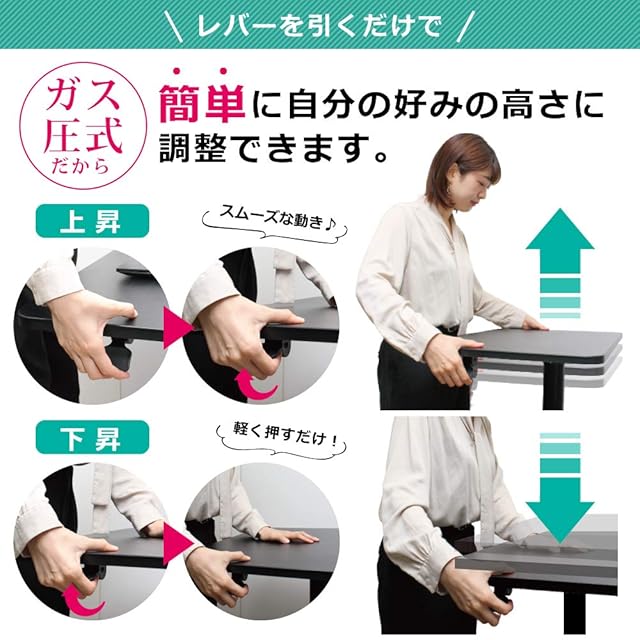 \ レバーを引くだけで /

ガス圧式だから

簡単に自分の好みの高さに調整できます。

上昇

スムーズな動き♪

下昇

軽く押すだけ！