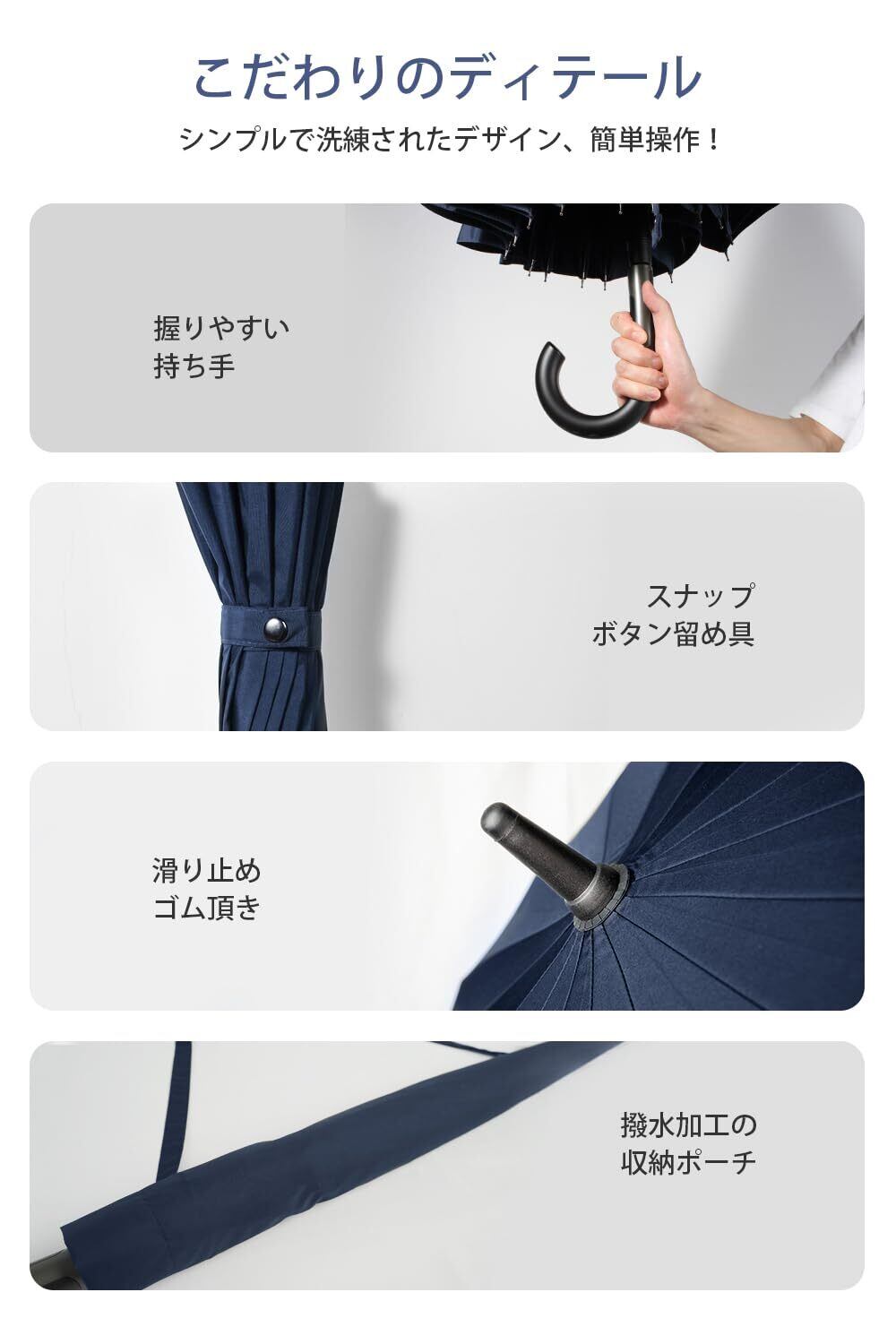 こだわりのディテール

シンプルで洗練されたデザイン、簡単操作！

握りやすい
持ち手

スナップ
ボタン留め具

滑り止め
ゴム頂き

撥水加工の
収納ポーチ