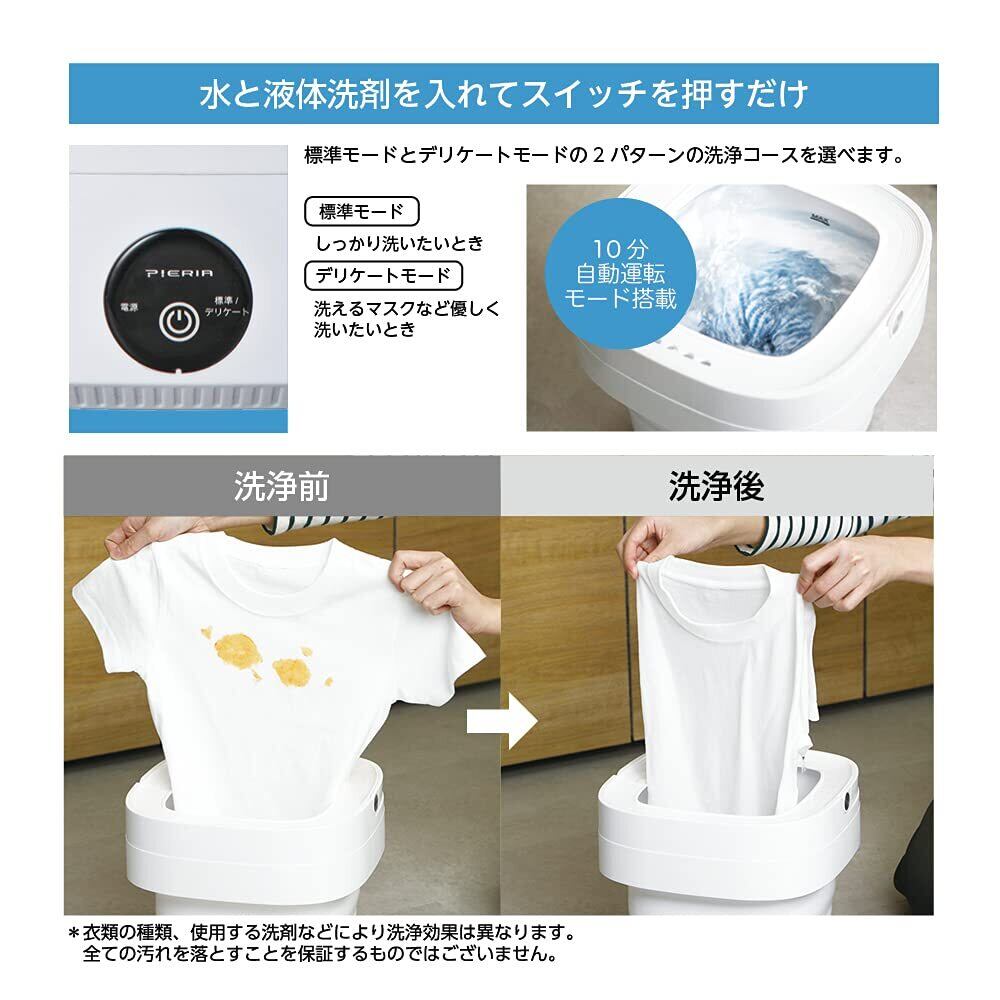 水と液体洗剤を入れてスイッチを押すだけ

PIERIA
電源
標準/デリケート

標準モードとデリケートモードの２パターンの洗浄コースを選べます。

標準モード
しっかり洗いたいとき

デリケートモード
洗えるマスクなど優しく洗いたいとき

10分
自動運転
モード搭載

洗浄前

洗浄後

＊衣類の種類、使用する洗剤などにより洗浄効果は異なります。
全ての汚れを落とすことを保証するものではございません。