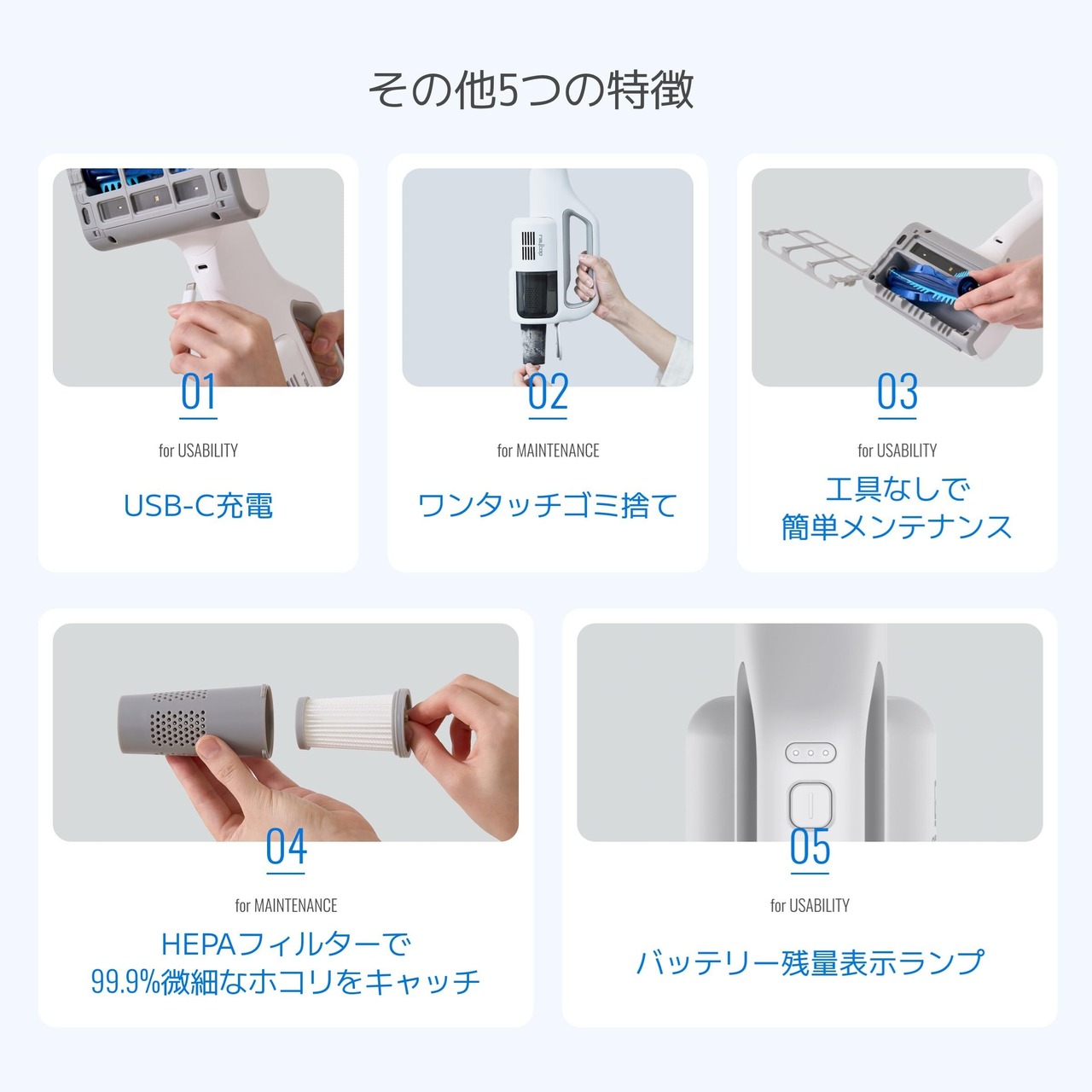 その他5つの特徴

01

for USABILITY

USB-C充電

02

for MAINTENANCE

ワンタッチゴミ捨て

03

for USABILITY

工具なしで
簡単メンテナンス

04

for MAINTENANCE

HEPAフィルターで
99.9%微細なホコリをキャッチ

05

for USABILITY

バッテリー残量表示ランプ