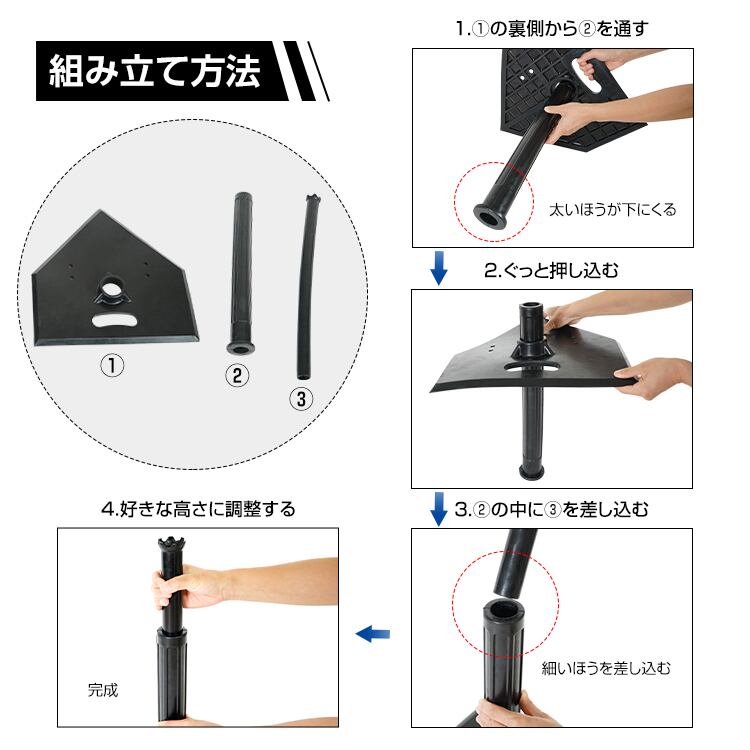 組み立て方法

①

②

③

1.①の裏側から②を通す

太いほうが下にくる

2.ぐっと押し込む

3.②の中に③を差し込む

細いほうを差し込む

4.好きな高さに調整する

完成