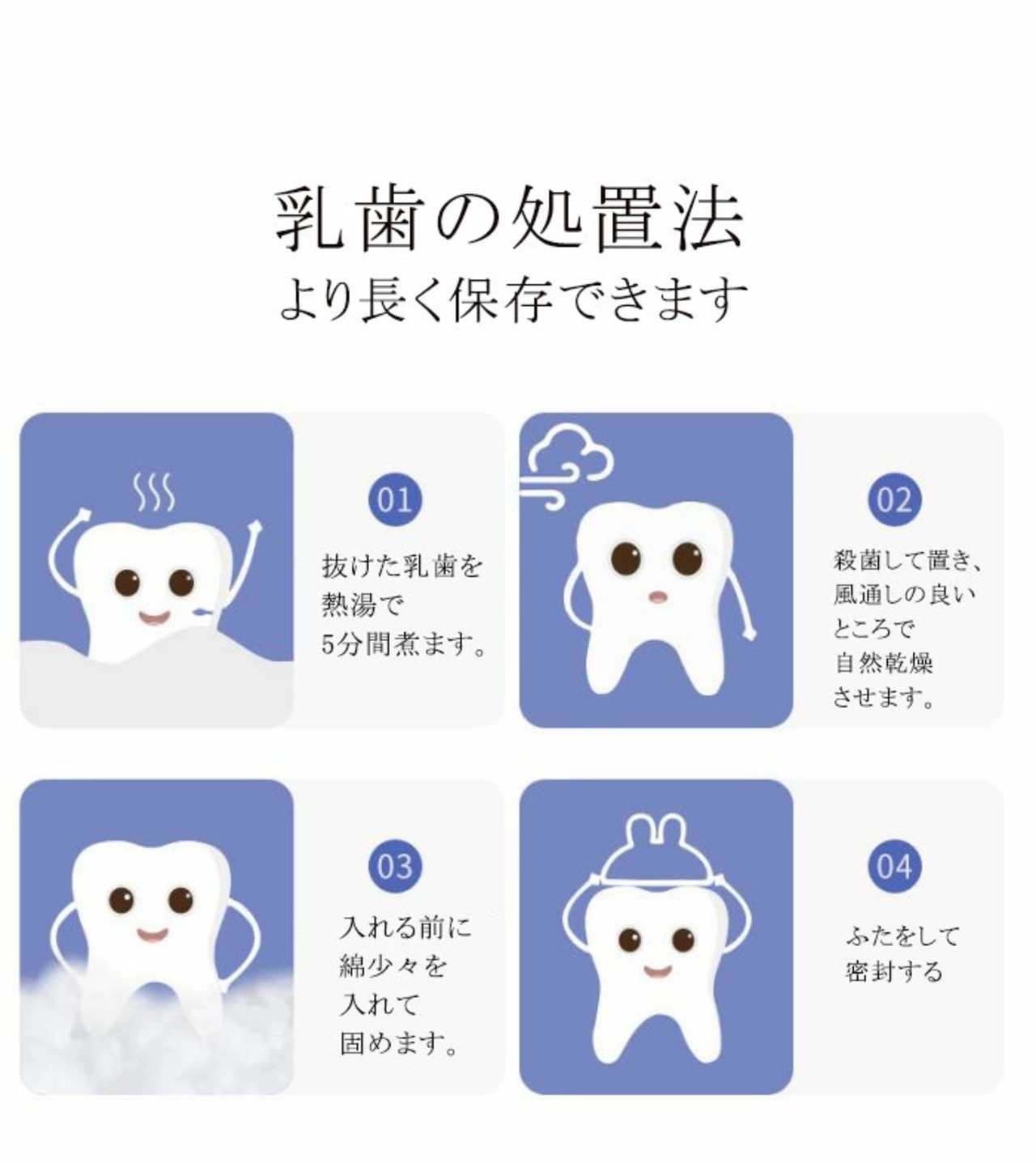 乳歯の処置法
より長く保存できます

01
抜けた乳歯を熱湯で5分間煮ます。

02
殺菌して置き、風通しの良いところで自然乾燥させます。

03
入れる前に綿少々を入れて固めます。

04
ふたをして密封する