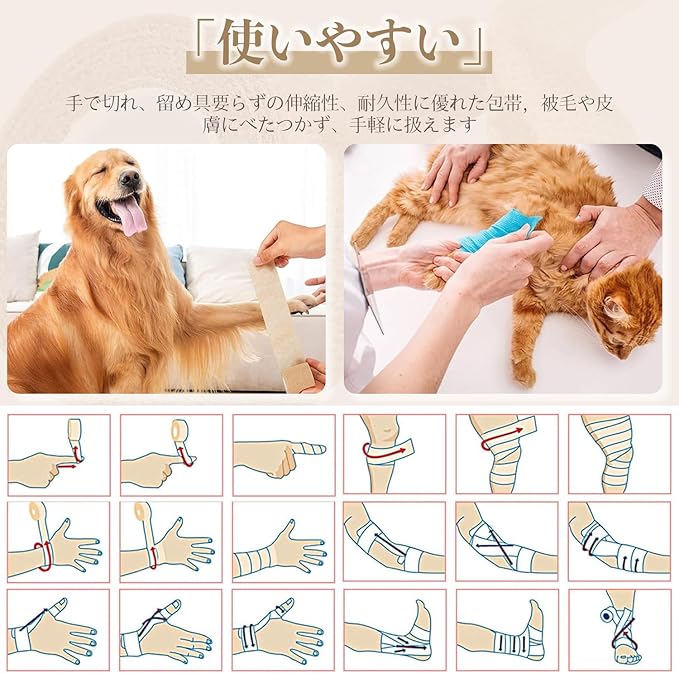 「使いやすい」

手で切れ、留め具要らずの伸縮性、耐久性に優れた包帯，被毛や皮膚にべたつかず、手軽に扱えます