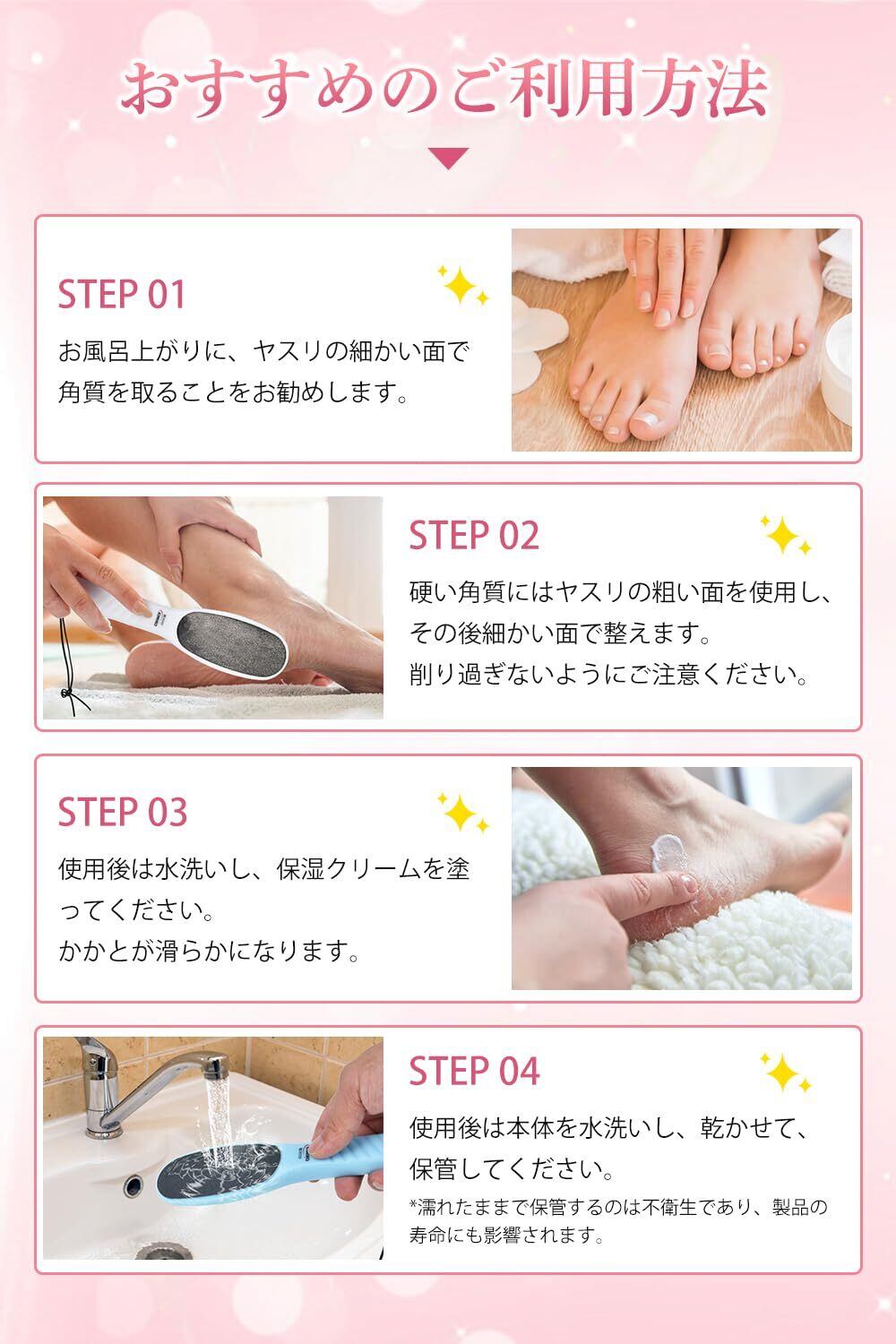 おすすめのご利用方法

STEP 01
お風呂上がりに、ヤスリの細かい面で角質を取ることをお勧めします。

STEP 02
硬い角質にはヤスリの粗い面を使用し、その後細かい面で整えます。
削り過ぎないようにご注意ください。

STEP 03
使用後は水洗いし、保湿クリームを塗ってください。
かかとが滑らかになります。

STEP 04
使用後は本体を水洗いし、乾かせて、保管してください。
*濡れたままで保管するのは不衛生であり、製品の寿命にも影響されます。