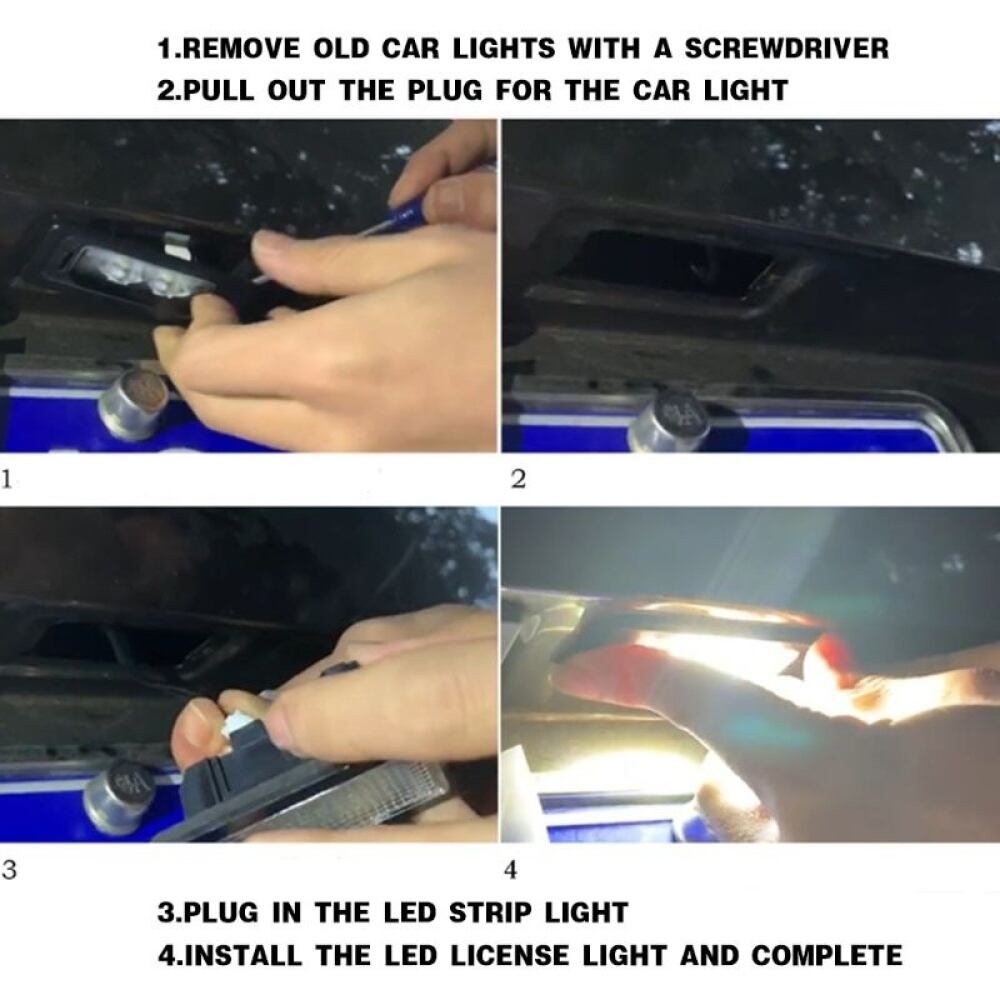 1.REMOVE OLD CAR LIGHTS WITH A SCREWDRIVER
2.PULL OUT THE PLUG FOR THE CAR LIGHT

1

2

3

4

3.PLUG IN THE LED STRIP LIGHT
4.INSTALL THE LED LICENSE LIGHT AND COMPLETE