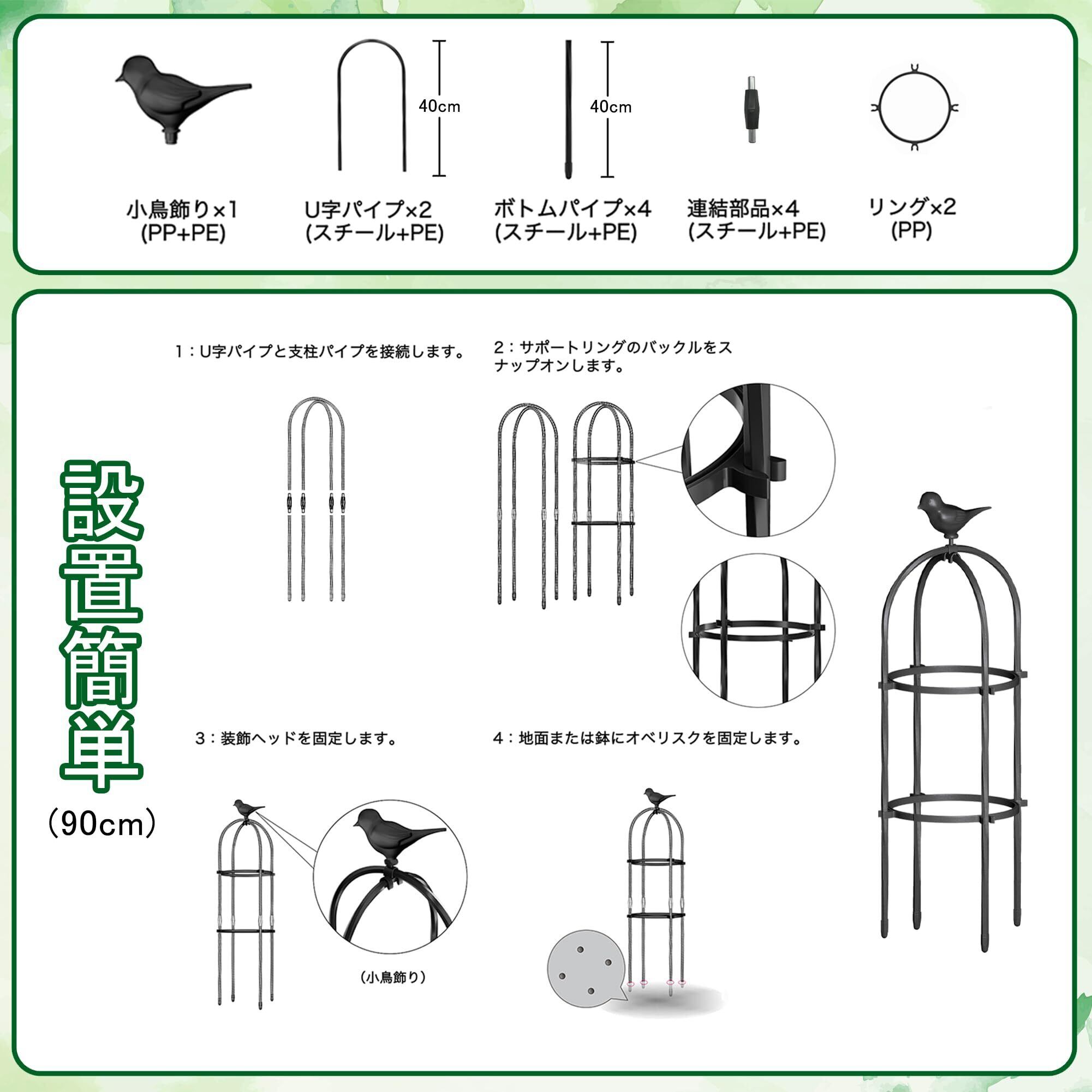 40cm

40cm

小鳥飾り×1
(PP+PE)

U字パイプ×2
(スチール+PE)

ボトムパイプ×4
(スチール+PE)

連結部品×4
(スチール+PE)

リング×2
(PP)

設置簡単
(90cm)

1：U字パイプと支柱パイプを接続します。

2：サポートリングのバックルをスナップオンします。

3：装飾ヘッドを固定します。

(小鳥飾り)

4：地面または鉢にオベリスクを固定します。