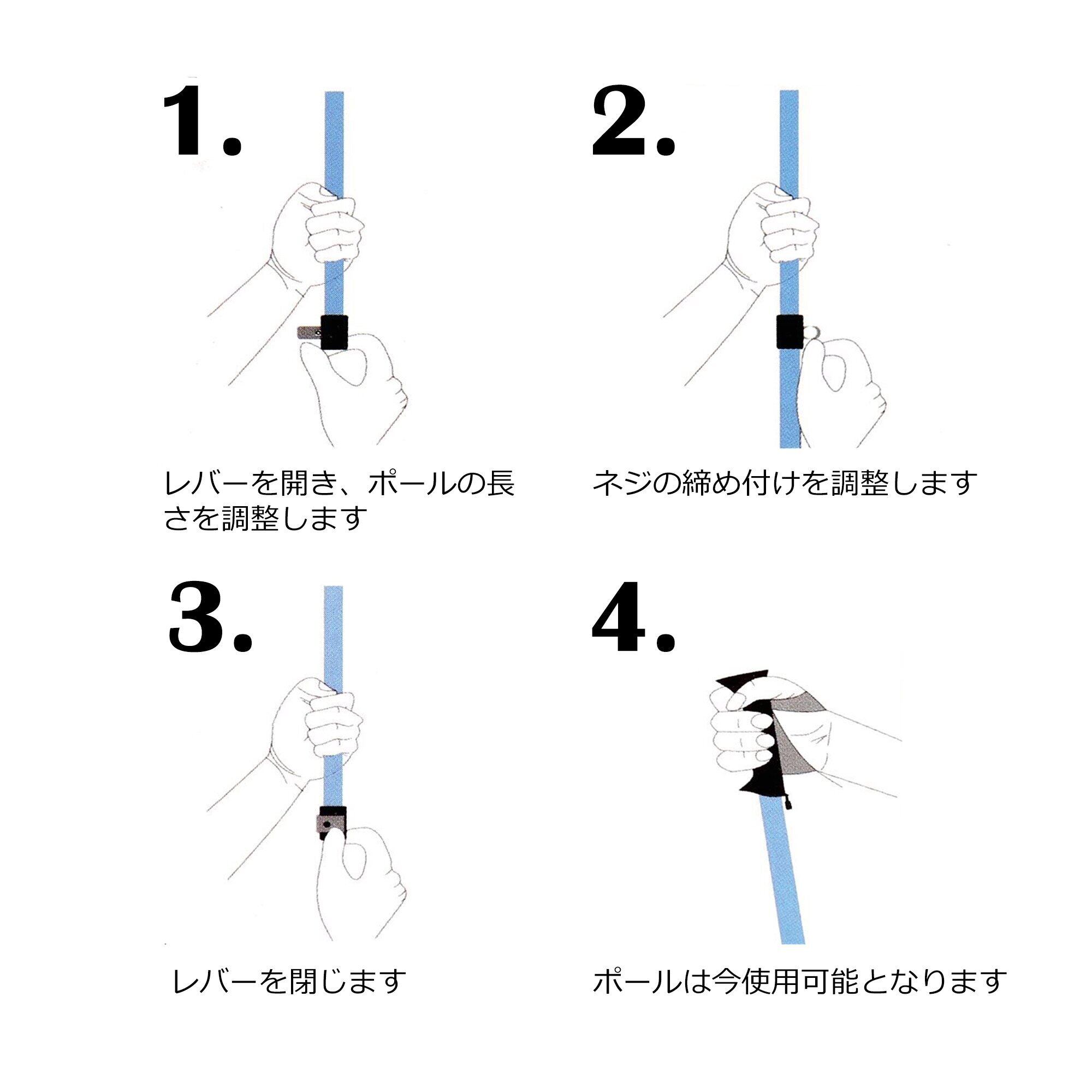 1.

レバーを開き、ポールの長さを調整します

2.

ネジの締め付けを調整します

3.

レバーを閉じます

4.

ポールは今使用可能となります