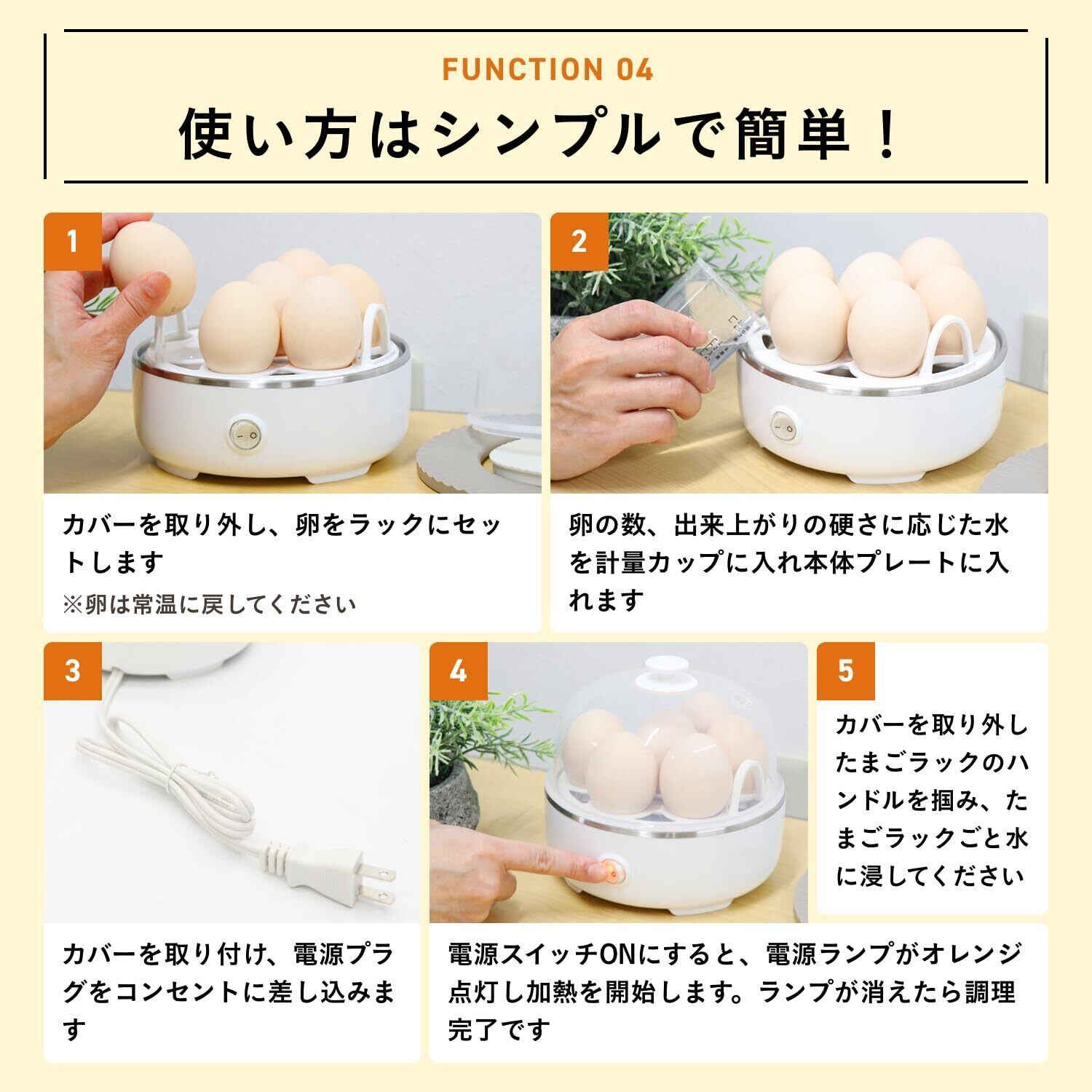 FUNCTION 04

使い方はシンプルで簡単！

1

カバーを取り外し、卵をラックにセットします

※卵は常温に戻してください

2

卵の数、出来上がりの硬さに応じた水を計量カップに入れ本体プレートに入れます

3

カバーを取り付け、電源プラグをコンセントに差し込みます

4

電源スイッチONにすると、電源ランプがオレンジ点灯し加熱を開始します。ランプが消えたら調理完了です

5

カバーを取り外したまごラックのハンドルを掴み、たまごラックごと水に浸してください