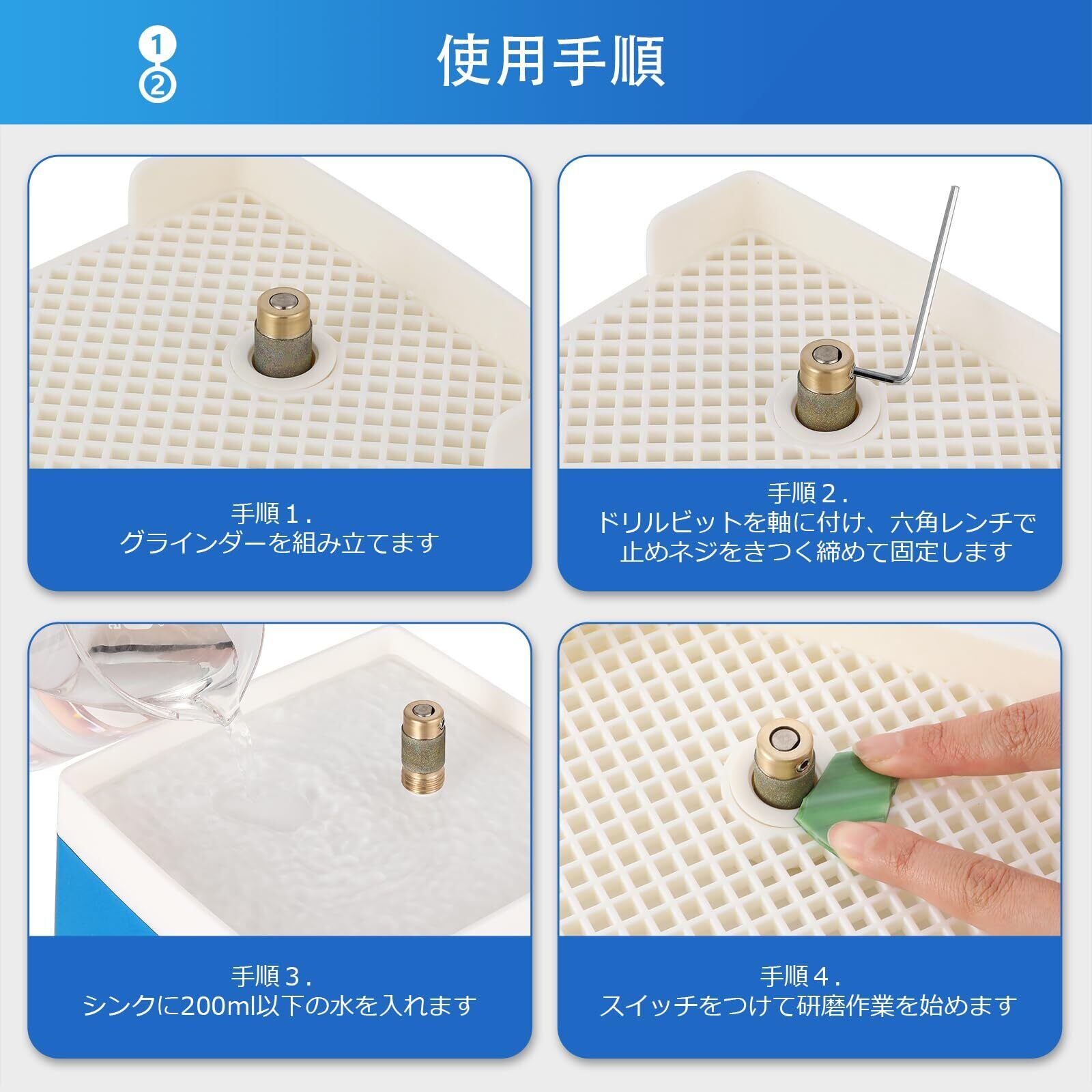 1
2
使用手順

手順１.
グラインダーを組み立てます

手順２.
ドリルビットを軸に付け、六角レンチで止めネジをきつく締めて固定します

手順３.
シンクに200ml以下の水を入れます

手順４.
スイッチをつけて研磨作業を始めます