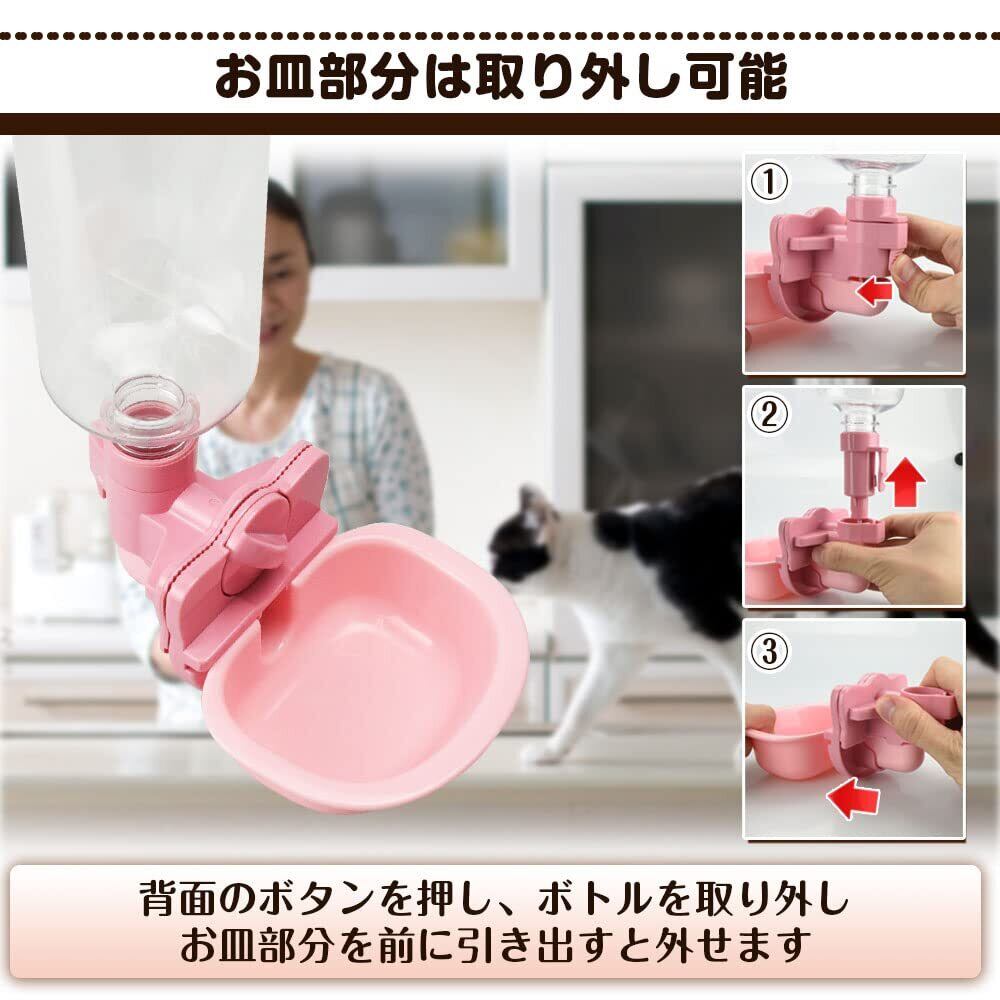 お皿部分は取り外し可能

①

②

③

背面のボタンを押し、ボトルを取り外し
お皿部分を前に引き出すと外せます