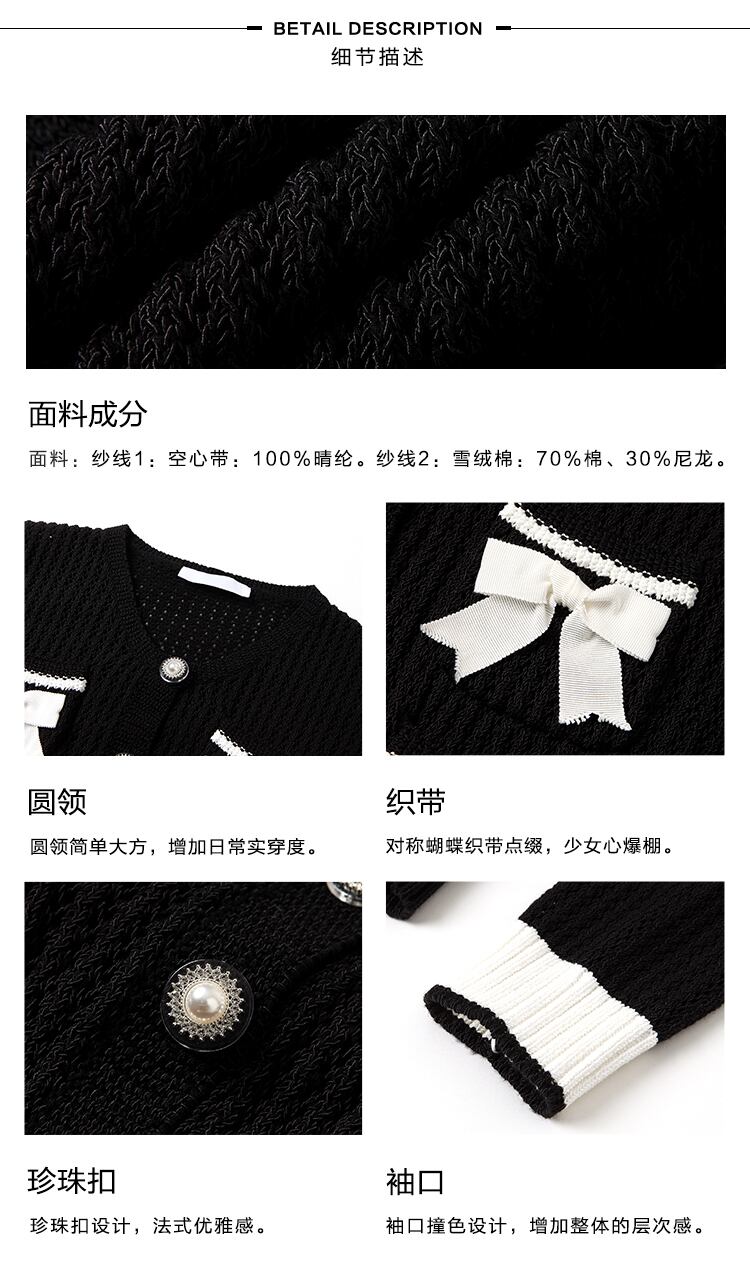 BETAIL DESCRIPTION
细节描述

面料成分
面料：纱线1：空心带：100%晴纶。纱线2：雪绒棉：70%棉、30%尼龙。

圆领
圆领简单大方，增加日常实穿度。

织带
对称蝴蝶织带点缀，少女心爆棚。

珍珠扣
珍珠扣设计，法式优雅感。

袖口
袖口撞色设计，增加整体的层次感。