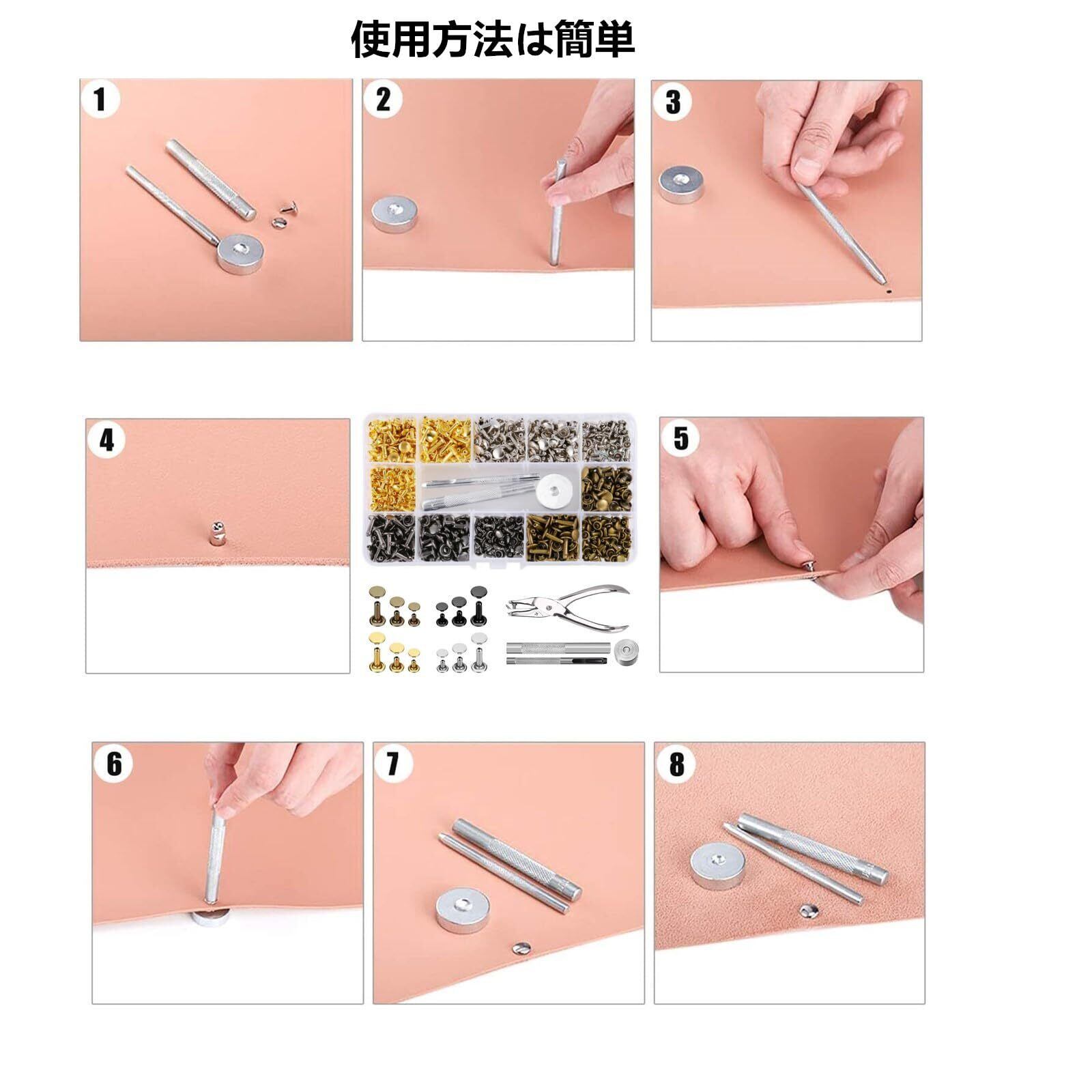 使用方法は簡単

1

2

3

4

5

6

7

8