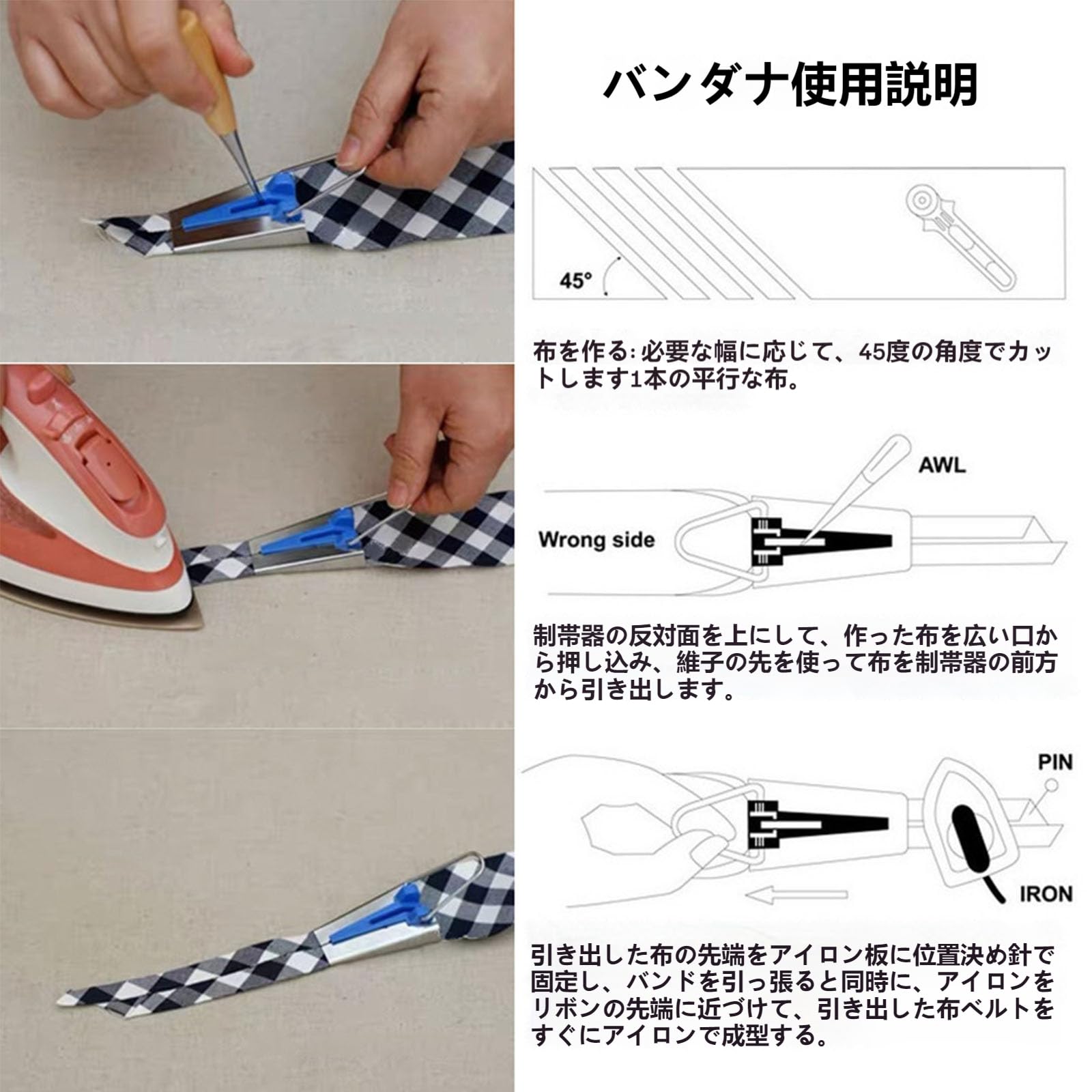 バンダナ使用説明

45°

布を作る:必要な幅に応じて、45度の角度でカットします1本の平行な布。

AWL

Wrong side

制帯器の反対面を上にして、作った布を広い口から押し込み、維子の先を使って布を制帯器の前方から引き出します。

PIN

IRON

引き出した布の先端をアイロン板に位置決め針で固定し、バンドを引っ張ると同時に、アイロンをリボンの先端に近づけて、引き出した布ベルトをすぐにアイロンで成型する。