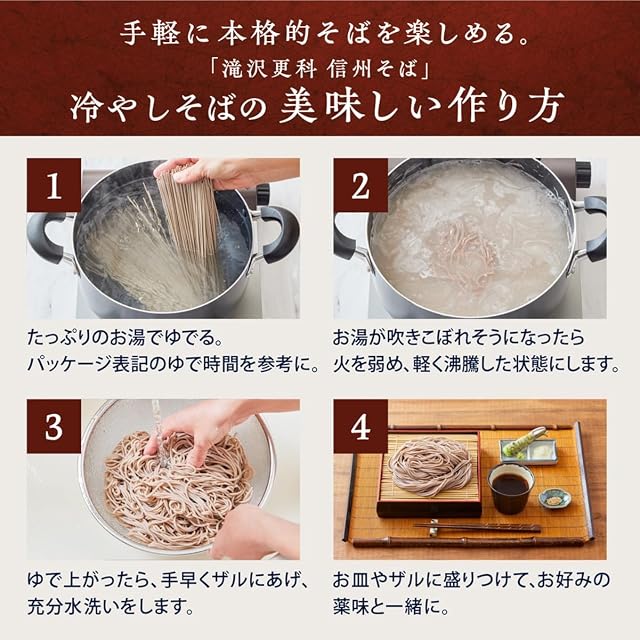 手軽に本格的そばを楽しめる。
「滝沢更科 信州そば」
冷やしそばの 美味しい作り方

1

たっぷりのお湯でゆでる。
パッケージ表記のゆで時間を参考に。

2

お湯が吹きこぼれそうになったら
火を弱め、軽く沸騰した状態にします。

3

ゆで上がったら、手早くザルにあげ、
充分水洗いをします。

4

お皿やザルに盛りつけて、お好みの
薬味と一緒に。