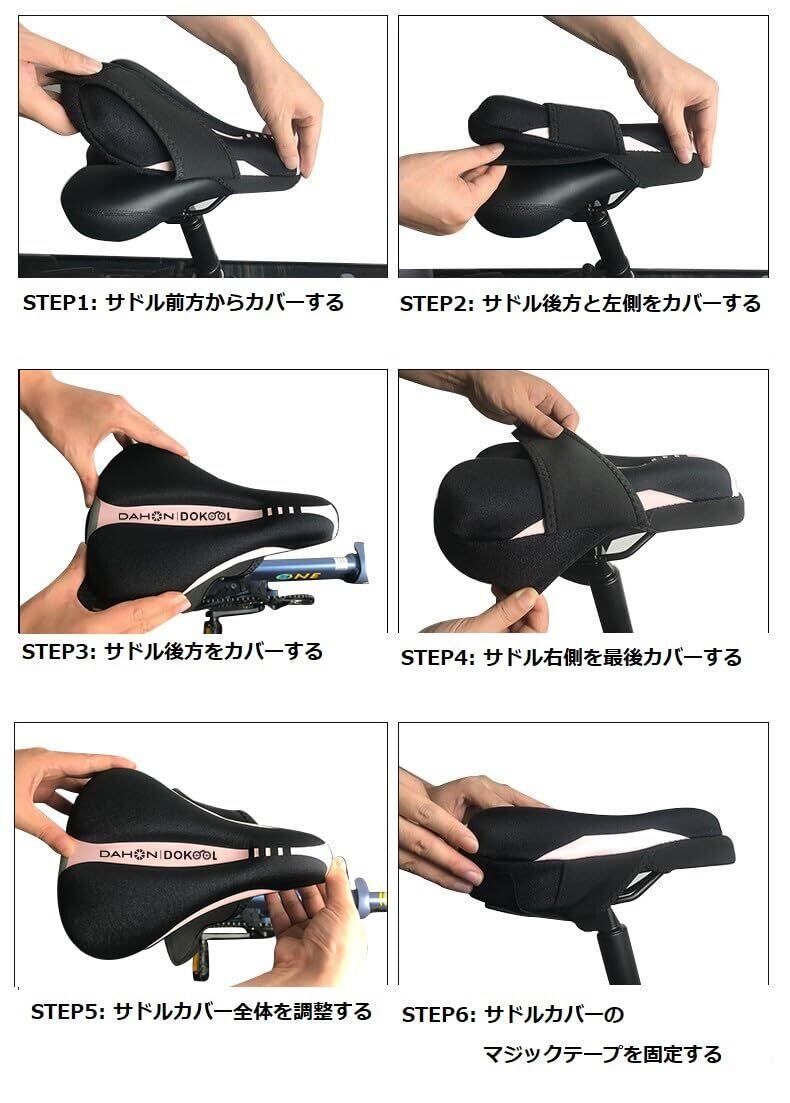 STEP1: サドル前方からカバーする

STEP2: サドル後方と左側をカバーする

DAHON | DOKOOL

ONE

STEP3: サドル後方をカバーする

STEP4: サドル右側を最後カバーする

DAHON | DOKOOL

STEP5: サドルカバー全体を調整する

STEP6: サドルカバーの マジックテープを固定する