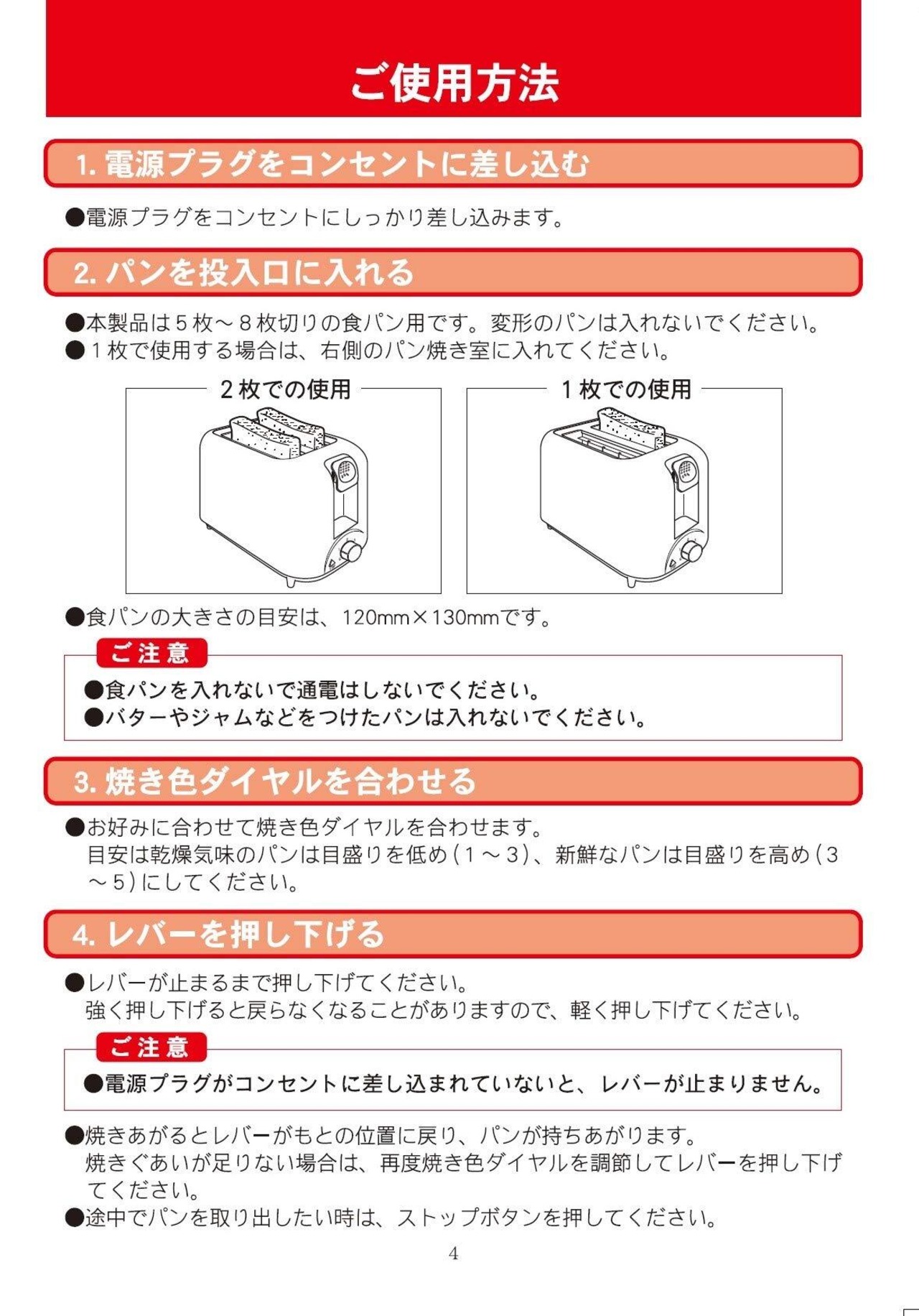 ご使用方法

1. 電源プラグをコンセントに差し込む

●電源プラグをコンセントにしっかり差し込みます。

2. パンを投入口に入れる

●本製品は５枚～８枚切りの食パン用です。変形のパンは入れないでください。
●１枚で使用する場合は、右側のパン焼き室に入れてください。

２枚での使用

１枚での使用

●食パンの大きさの目安は、120mm×130mmです。

ご注意
●食パンを入れないで通電はしないでください。
●バターやジャムなどをつけたパンは入れないでください。

3. 焼き色ダイヤルを合わせる

●お好みに合わせて焼き色ダイヤルを合わせます。
目安は乾燥気味のパンは目盛りを低め（１～３）、新鮮なパンは目盛りを高め（３～５）にしてください。

4. レバーを押し下げる

●レバーが止まるまで押し下げてください。
強く押し下げると戻らなくなることがありますので、軽く押し下げてください。

ご注意
●電源プラグがコンセントに差し込まれていないと、レバーが止まりません。

●焼きあがるとレバーがもとの位置に戻り、パンが持ちあがります。
焼きぐあいが足りない場合は、再度焼き色ダイヤルを調節してレバーを押し下げてください。
●途中でパンを取り出したい時は、ストップボタンを押してください。

4