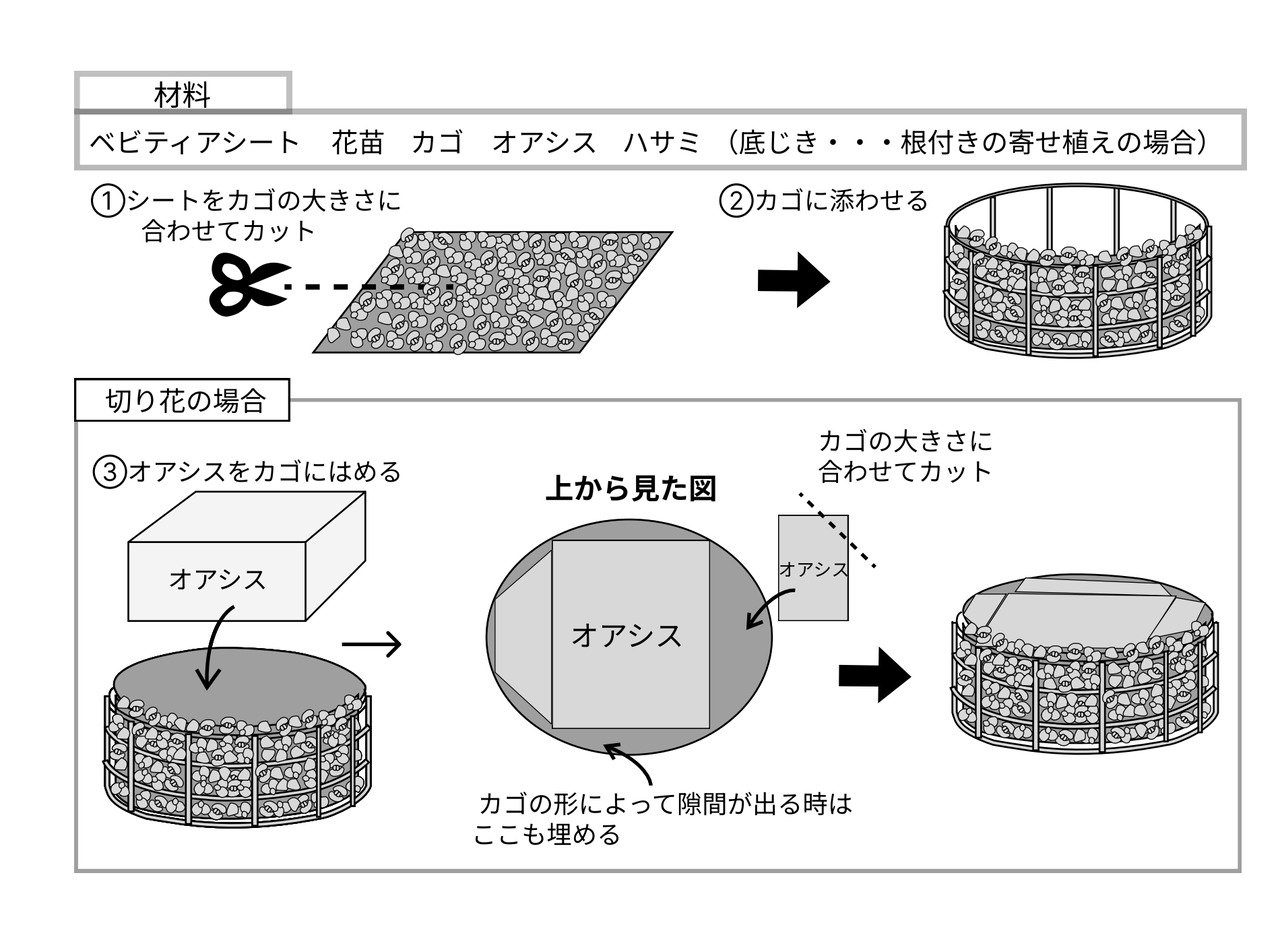 材料

ベビティアシート　花苗　カゴ　オアシス　ハサミ　（底じき・・・根付きの寄せ植えの場合）

①シートをカゴの大きさに合わせてカット

②カゴに添わせる

切り花の場合

③オアシスをカゴにはめる

オアシス

上から見た図

オアシス

カゴの大きさに合わせてカット

オアシス

カゴの形によって隙間が出る時はここも埋める