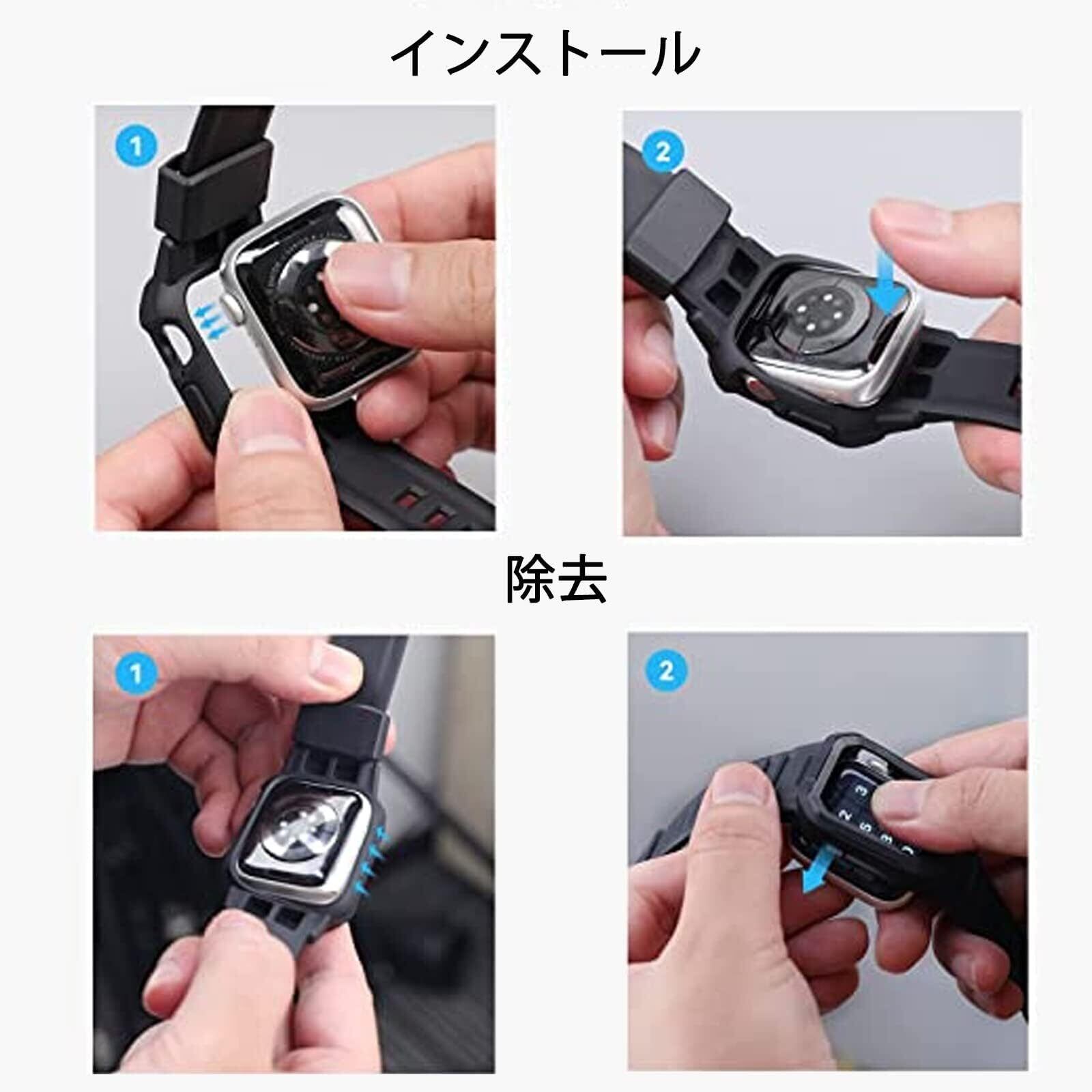 インストール

1

2

除去

1

2