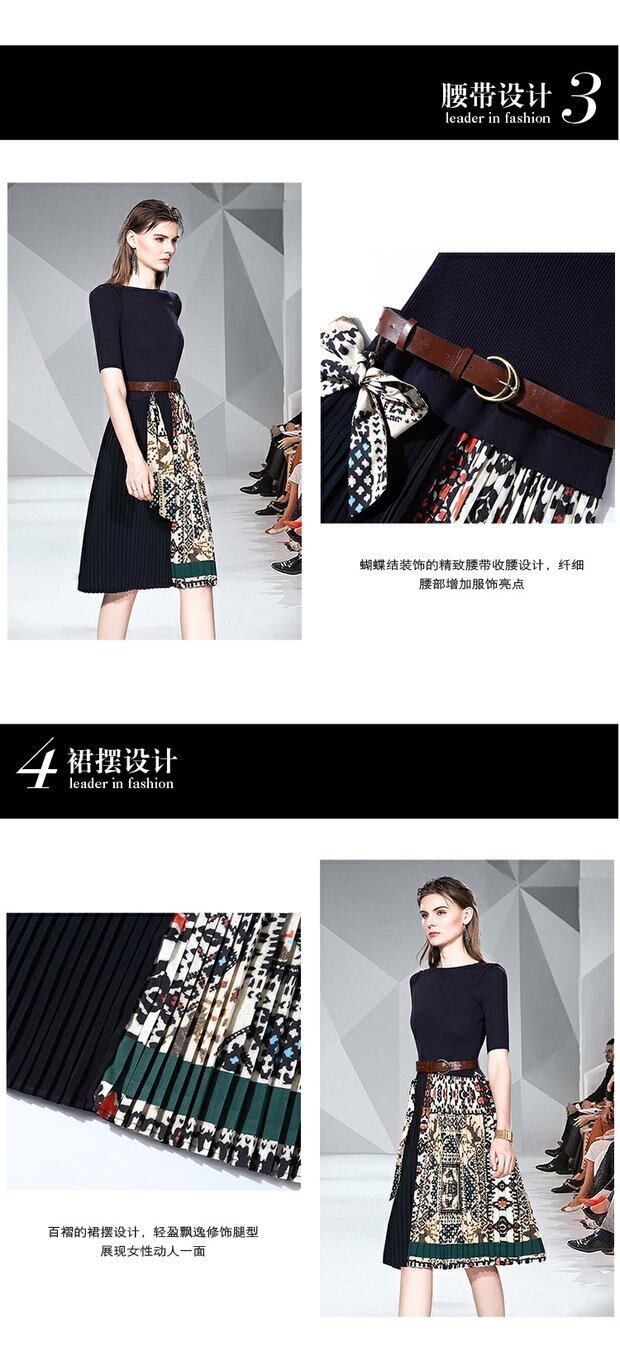 腰带设计 3
leader in fashion

蝴蝶结装饰的精致腰带收腰设计，纤细腰部增加服饰亮点

4 裙摆设计
leader in fashion

百褶的裙摆设计，轻盈飘逸修饰腿型
展现女性动人一面