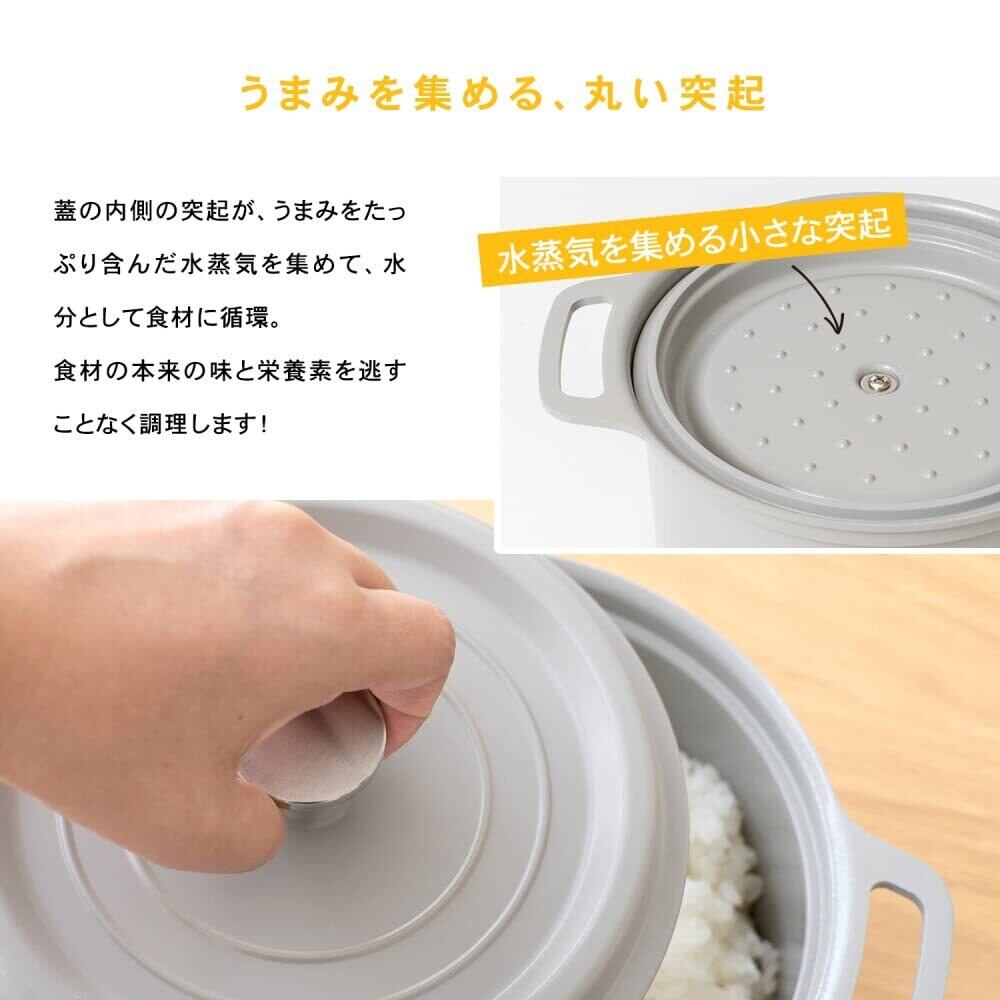 うまみを集める、丸い突起

蓋の内側の突起が、うまみをたっぷり含んだ水蒸気を集めて、水分として食材に循環。
食材の本来の味と栄養素を逃すことなく調理します！

水蒸気を集める小さな突起