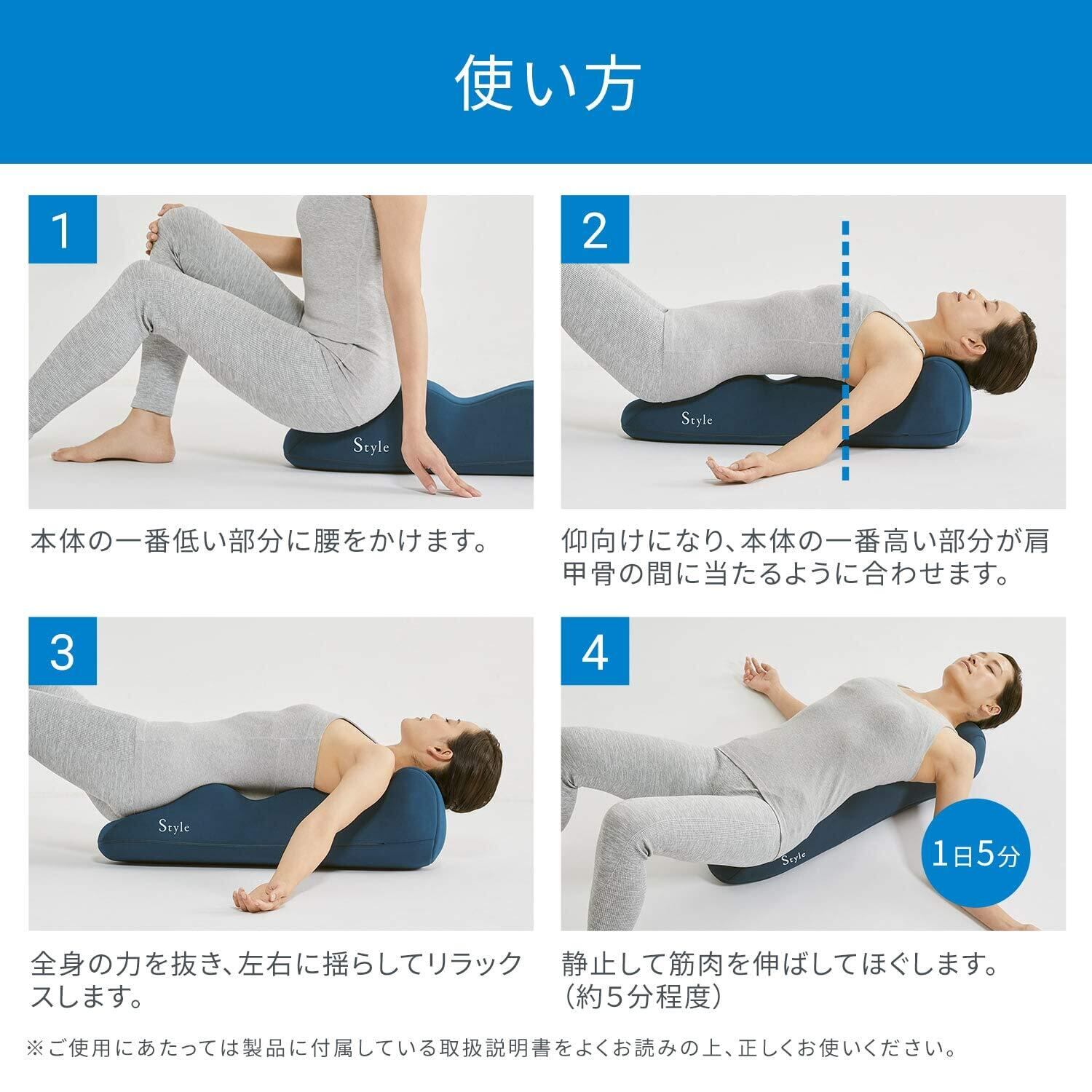 使い方

1

Style

本体の一番低い部分に腰をかけます。

2

Style

仰向けになり、本体の一番高い部分が肩甲骨の間に当たるように合わせます。

3

Style

全身の力を抜き、左右に揺らしてリラックスします。

4

Style

1日5分

静止して筋肉を伸ばしてほぐします。
（約5分程度）

※ご使用にあたっては製品に付属している取扱説明書をよくお読みの上、正しくお使いください。