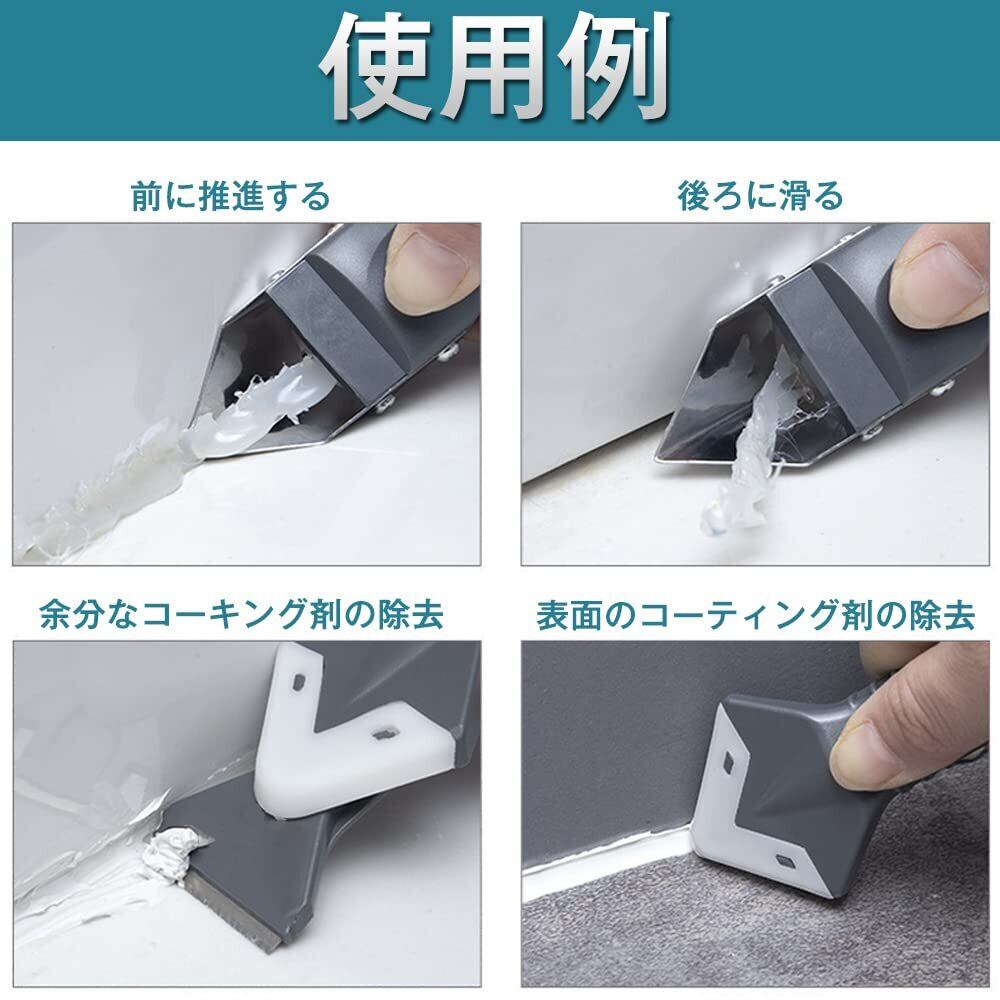 使用例

前に推進する

後ろに滑る

余分なコーキング剤の除去

表面のコーティング剤の除去