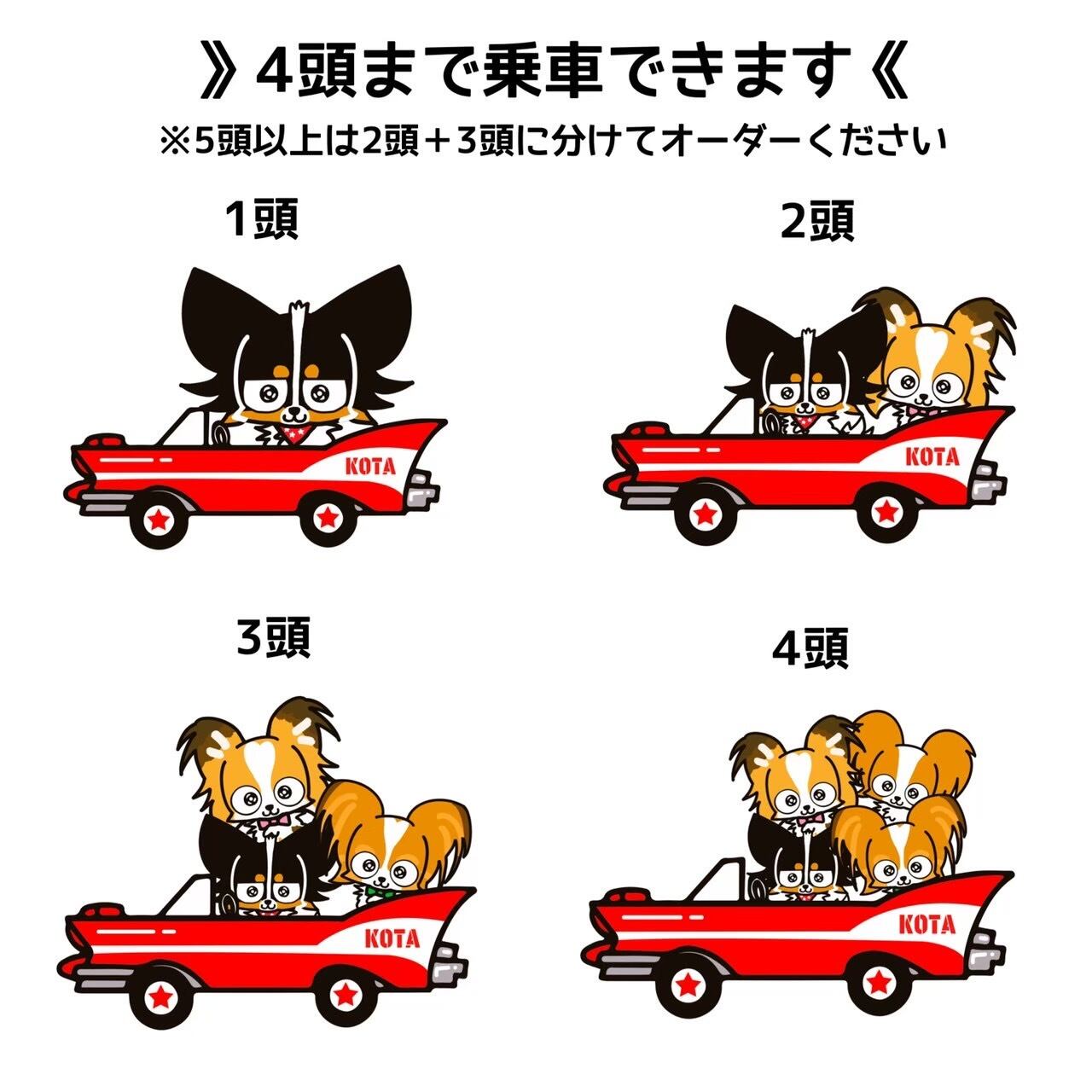 》4頭まで乗車できます《

※5頭以上は2頭＋3頭に分けてオーダーください

1頭

KOTA

2頭

KOTA

3頭

KOTA

4頭

KOTA