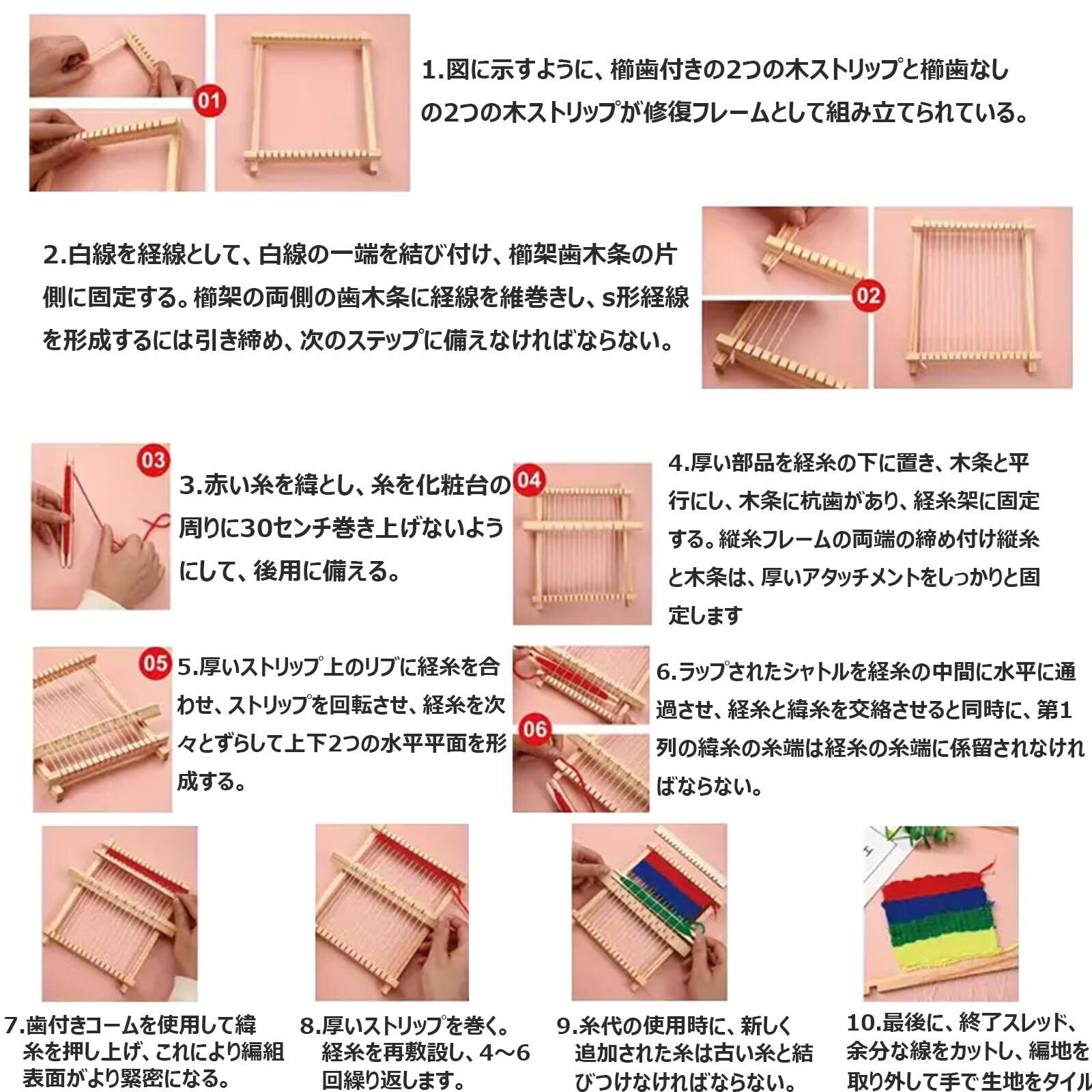 01

1.図に示すように、櫛歯付きの2つの木ストリップと櫛歯なしの2つの木ストリップが修復フレームとして組み立てられている。

2.白線を経線として、白線の一端を結び付け、櫛架歯木条の片側に固定する。櫛架の両側の歯木条に経線を維巻きし、s形経線を形成するには引き締め、次のステップに備えなければならない。

02

03

3.赤い糸を緯とし、糸を化粧台の周りに30センチ巻き上げないようにして、後用に備える。

04

4.厚い部品を経糸の下に置き、木条と平行にし、木条に杭歯があり、経糸架に固定する。縦糸フレームの両端の締め付け縦糸と木条は、厚いアタッチメントをしっかりと固定します

05

5.厚いストリップ上のリブに経糸を合わせ、ストリップを回転させ、経糸を次々とずらして上下2つの水平平面を形成する。

06

6.ラップされたシャトルを経糸の中間に水平に通過させ、経糸と緯糸を交絡させると同時に、第1列の緯糸の糸端は経糸の糸端に係留されなければならない。

7.歯付きコームを使用して緯糸を押し上げ、これにより編組表面がより緊密になる。

8.厚いストリップを巻く。経糸を再敷設し、4～6回繰り返します。

9.糸代の使用時に、新しく追加された糸は古い糸と結びつけなければならない。

10.最後に、終了スレッド、余分な線をカットし、編地を取り外して手で生地をタイル