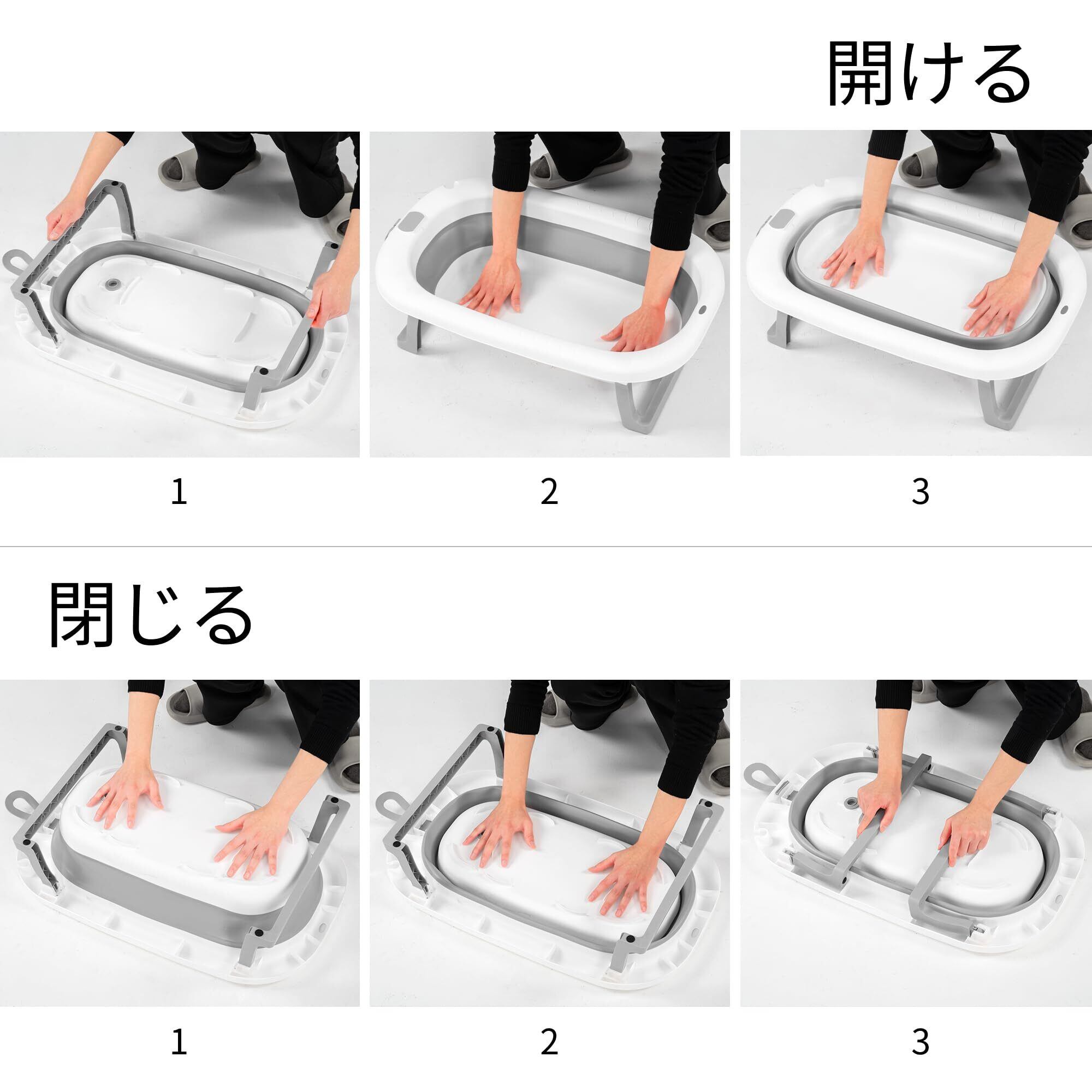 開ける

1

2

3

閉じる

1

2

3