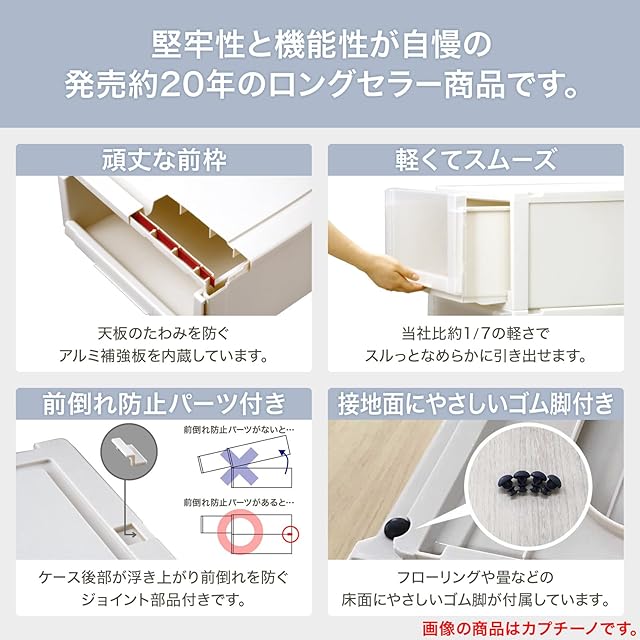 堅牢性と機能性が自慢の
発売約20年のロングセラー商品です。

頑丈な前枠

天板のたわみを防ぐ
アルミ補強板を内蔵しています。

軽くてスムーズ

当社比約1/7の軽さで
スルっとなめらかに引き出せます。

前倒れ防止パーツ付き

前倒れ防止パーツがないと…

前倒れ防止パーツがあると…

ケース後部が浮き上がり前倒れを防ぐ
ジョイント部品付きです。

接地面にやさしいゴム脚付き

フローリングや畳などの
床面にやさしいゴム脚が付属しています。

画像の商品はカプチーノです。