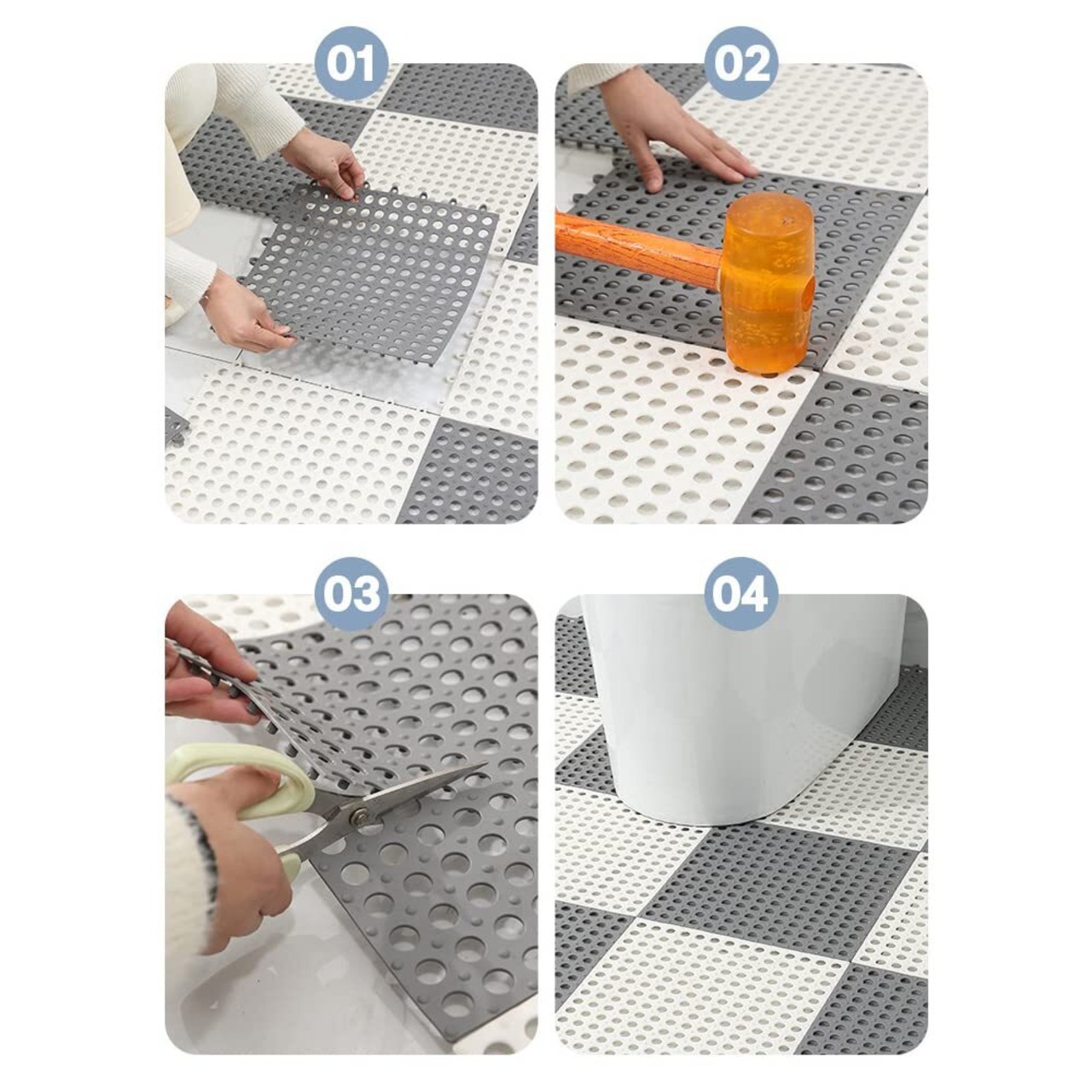 01

02

03

04