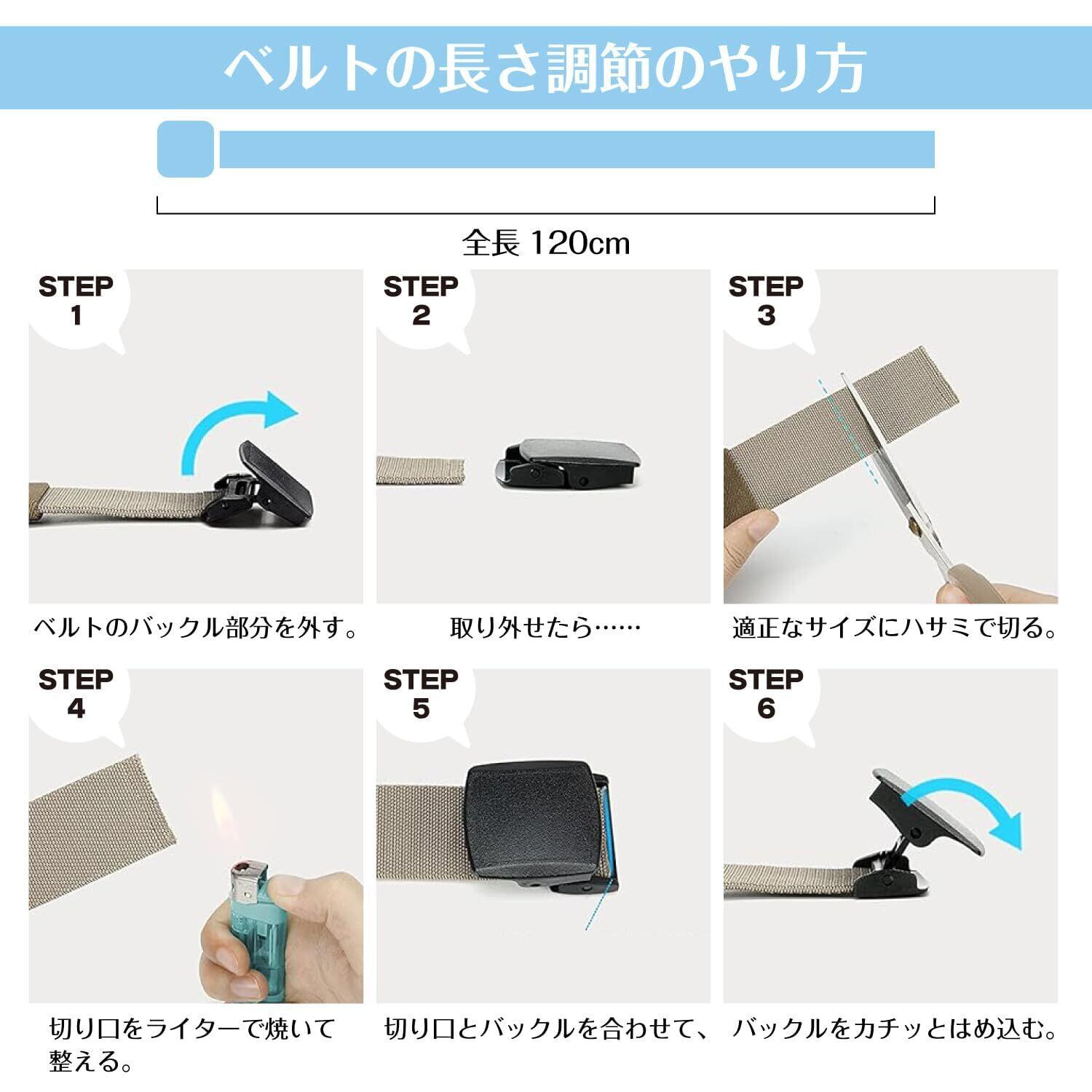 ベルトの長さ調節のやり方

全長 120cm

STEP 1

ベルトのバックル部分を外す。

STEP 2

取り外せたら……

STEP 3

適正なサイズにハサミで切る。

STEP 4

切り口をライターで焼いて整える。

STEP 5

切り口とバックルを合わせて、

STEP 6

バックルをカチッとはめ込む。