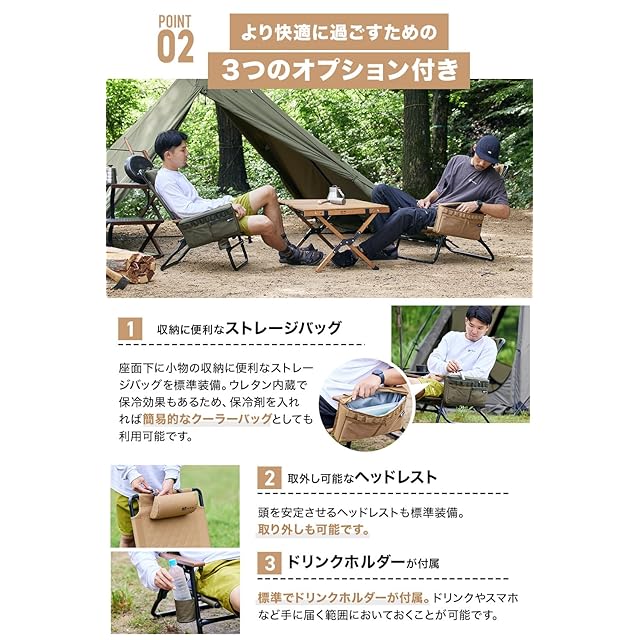 POINT 02

より快適に過ごすための

3つのオプション付き

1 収納に便利なストレージバッグ

座面下に小物の収納に便利なストレージバッグを標準装備。ウレタン内蔵で保冷効果もあるため、保冷剤を入れれば簡易的なクーラーバッグとしても利用可能です。

2 取外し可能なヘッドレスト

頭を安定させるヘッドレストも標準装備。取り外しも可能です。

3 ドリンクホルダーが付属

標準でドリンクホルダーが付属。ドリンクやスマホなど手に届く範囲においておくことが可能です。